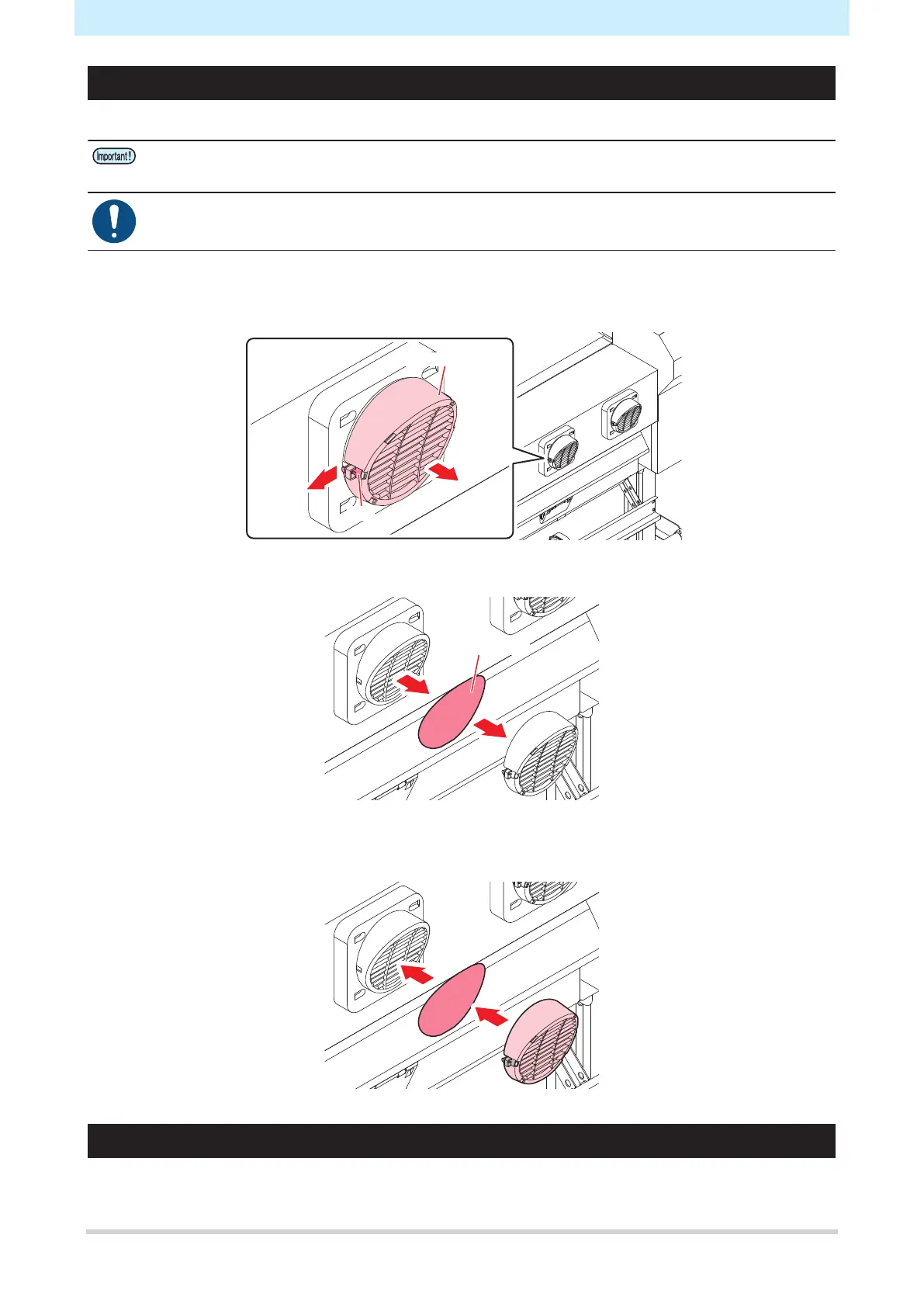 Important!