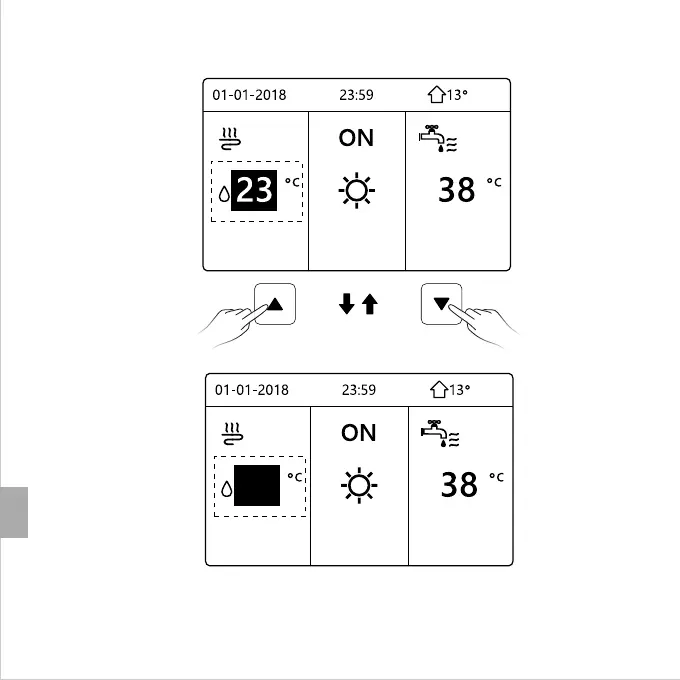 01-01-2018 23:59 13°

23 °C

ON

38 °C

01-01-2018 23:59 13°

°C

ON

38 °C