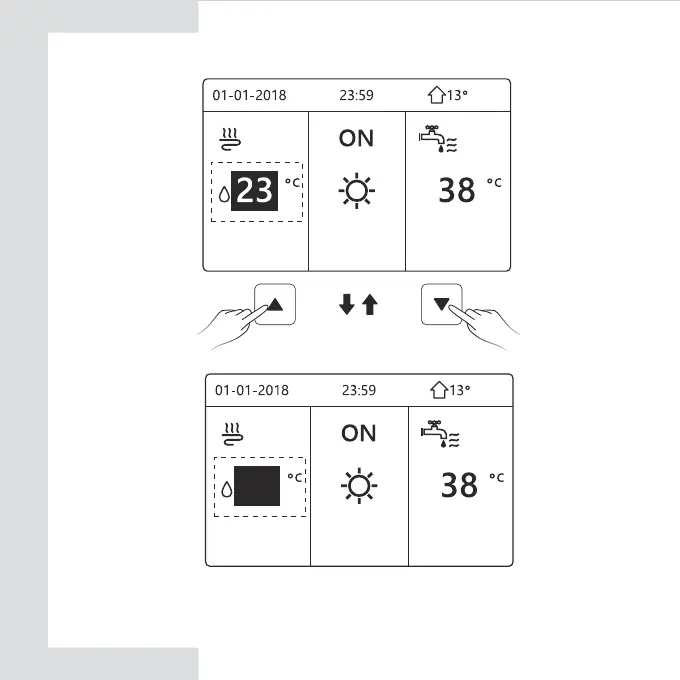 01-01-2018 23:59 13°

23 °C

ON

38 °C

01-01-2018 23:59 13°

°C

ON

38 °C