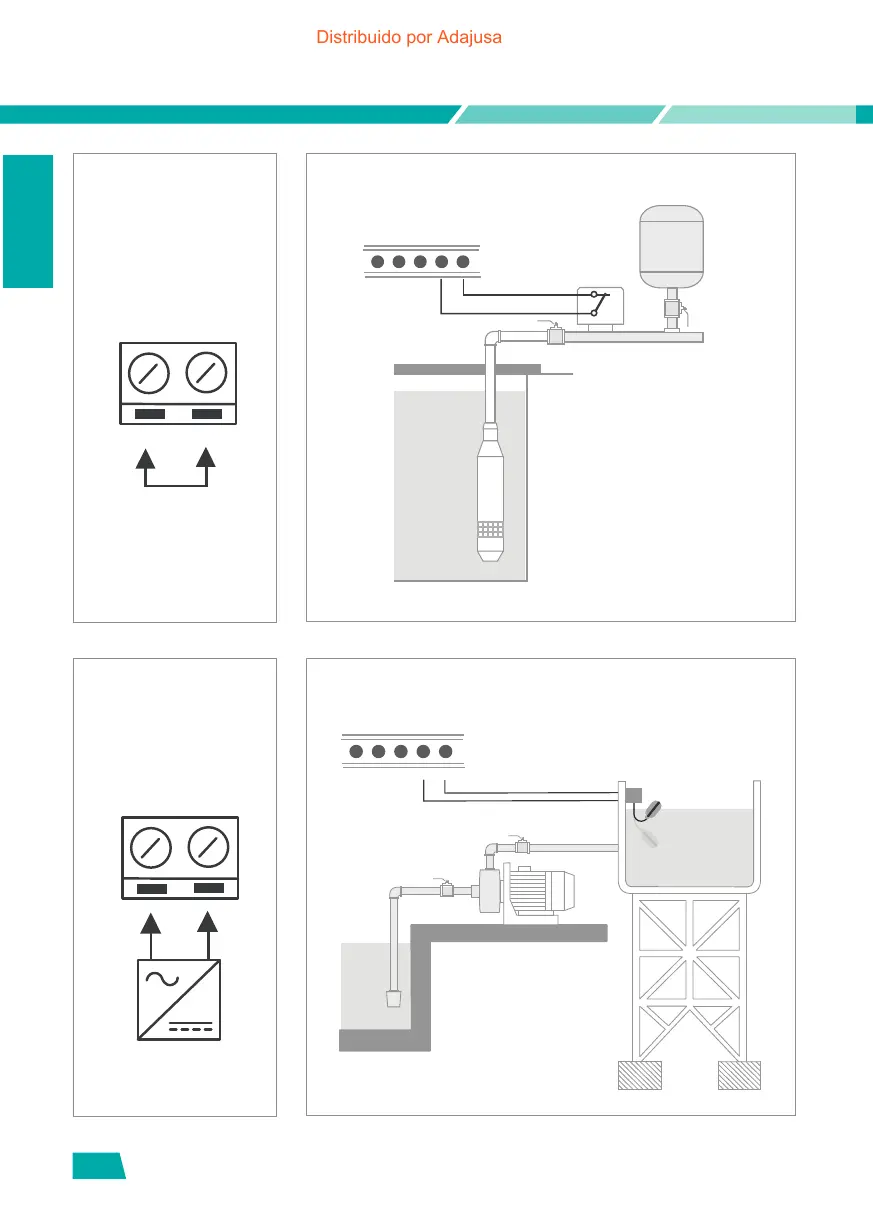 Distribuido por Adajusa