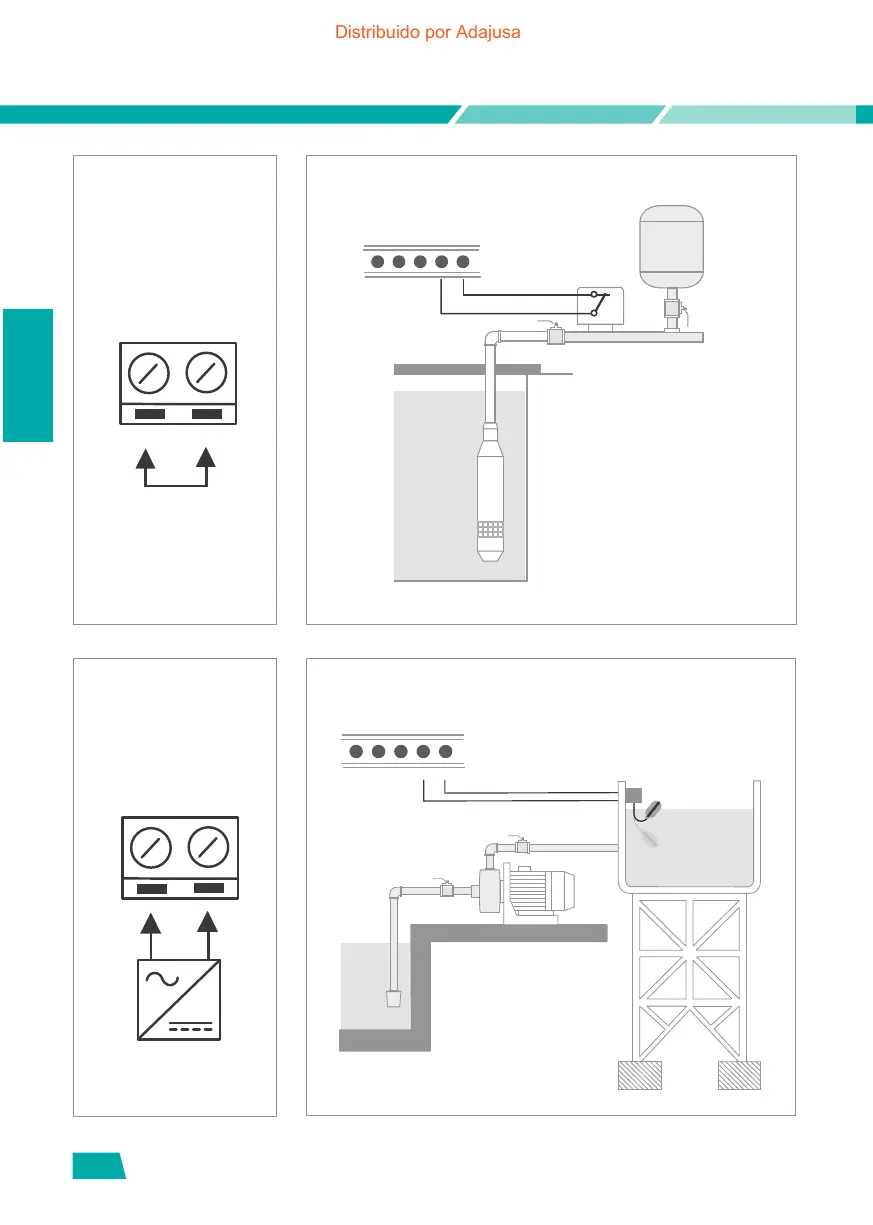 Distribuido por Adajusa