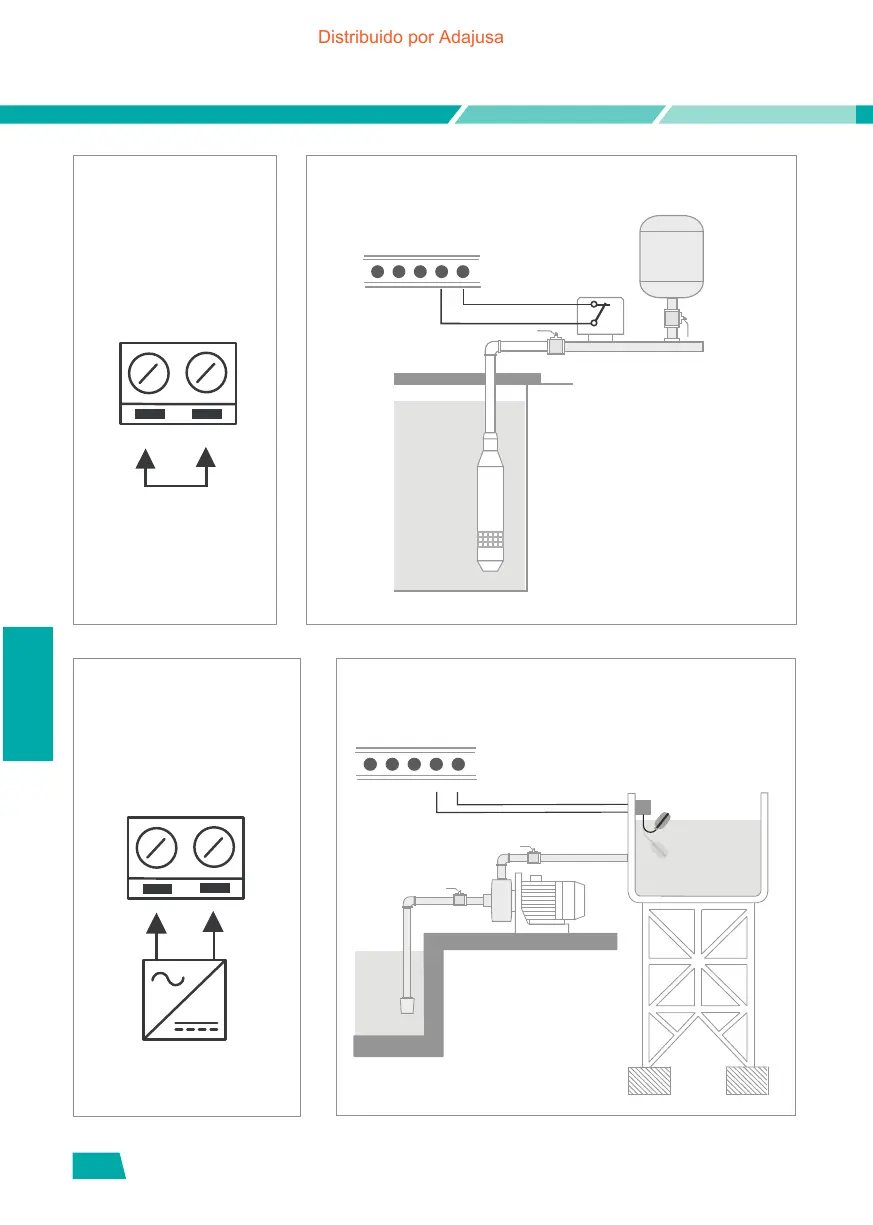 Distribuido por Adajusa