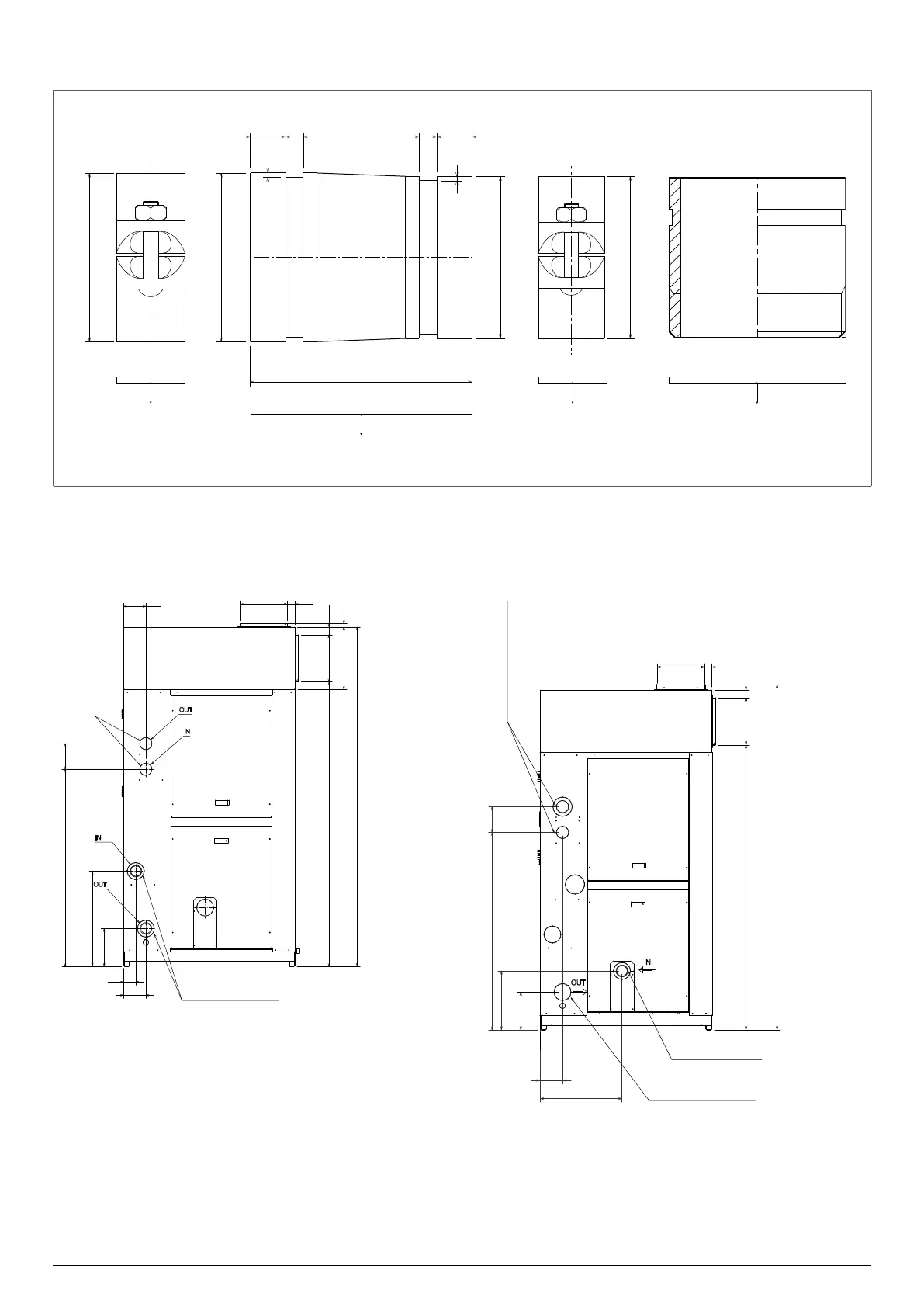 OUT

IN

IN

OUT

IN

OUT