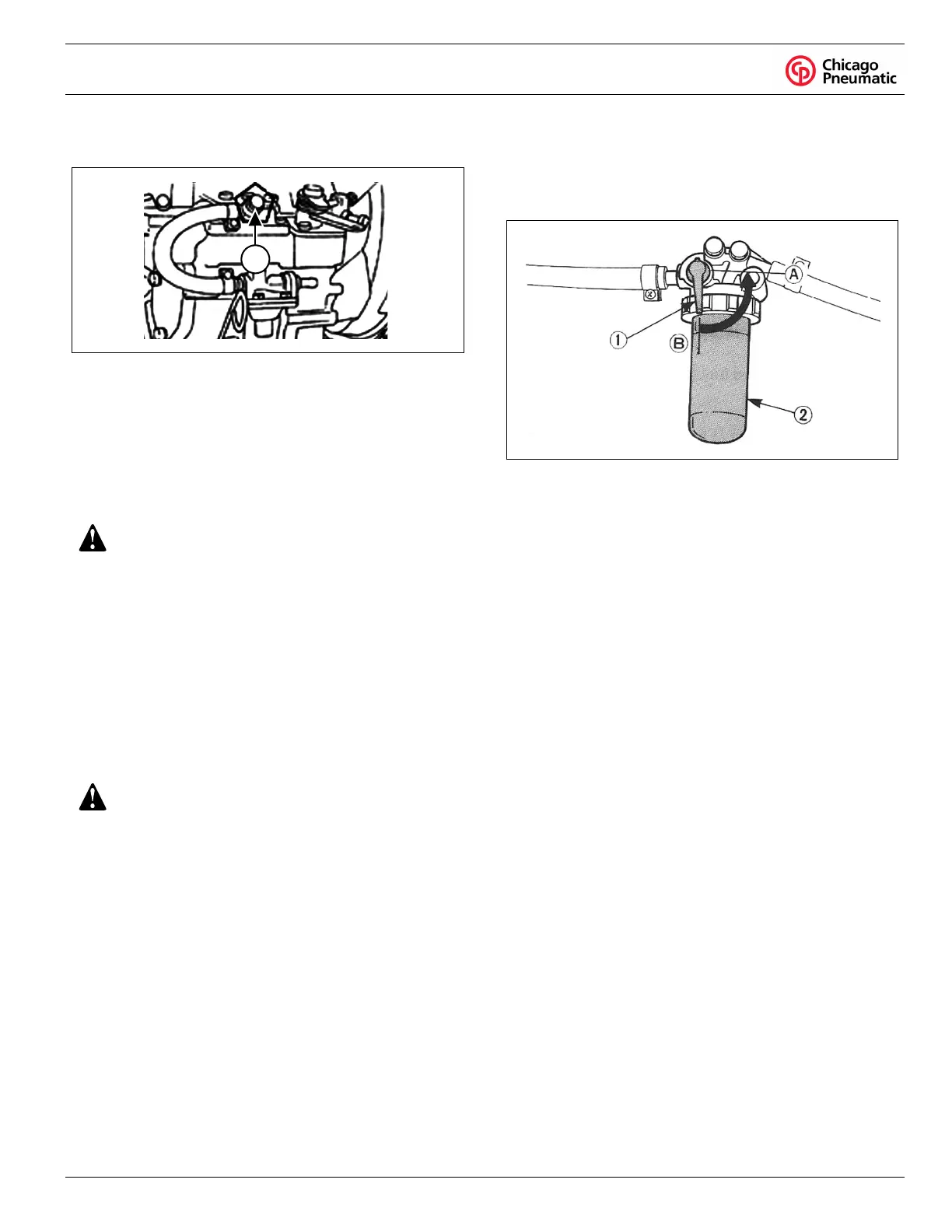 Chicago Pneumatic

A

1

B

2