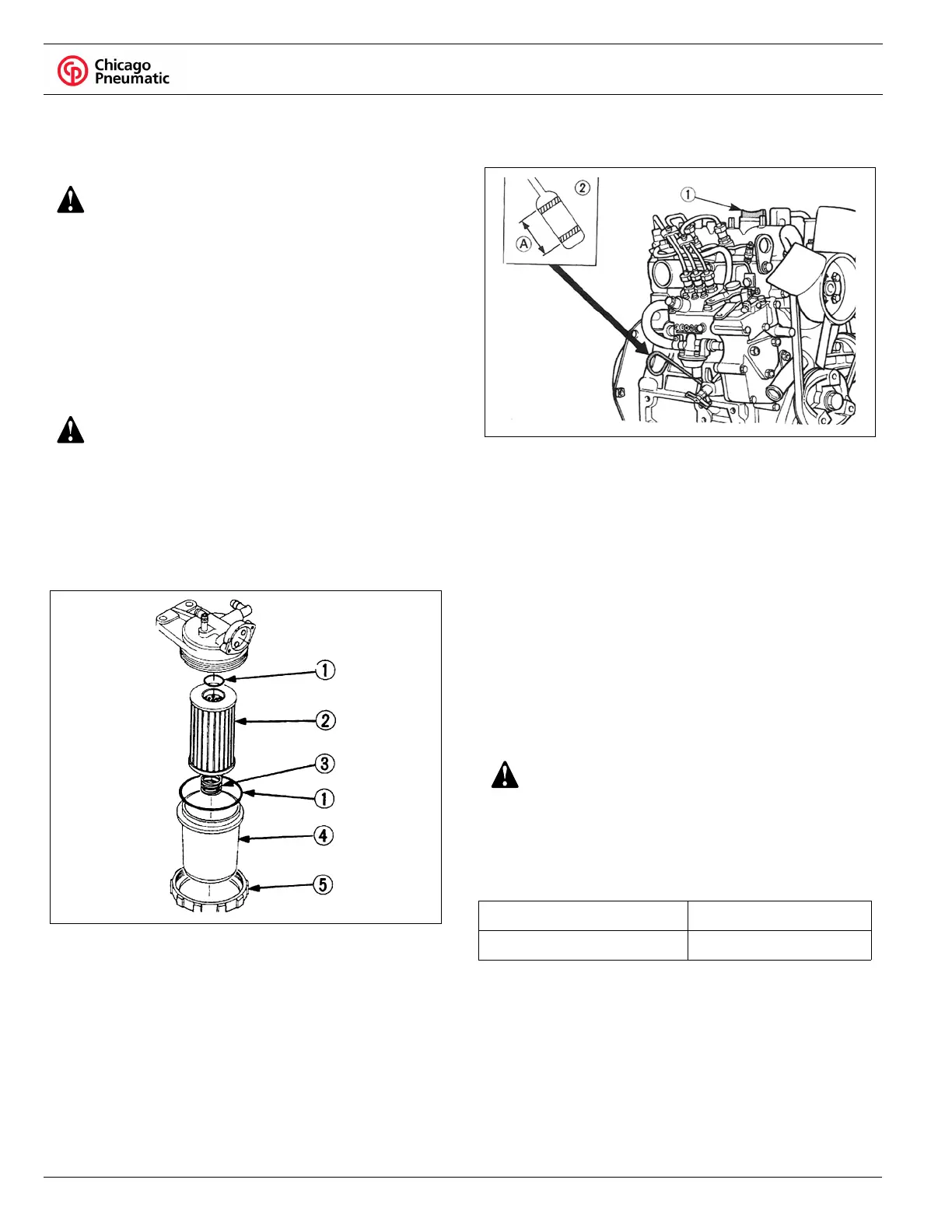 Chicago Pneumatic

2

1

A

1

2

3

1

4

5