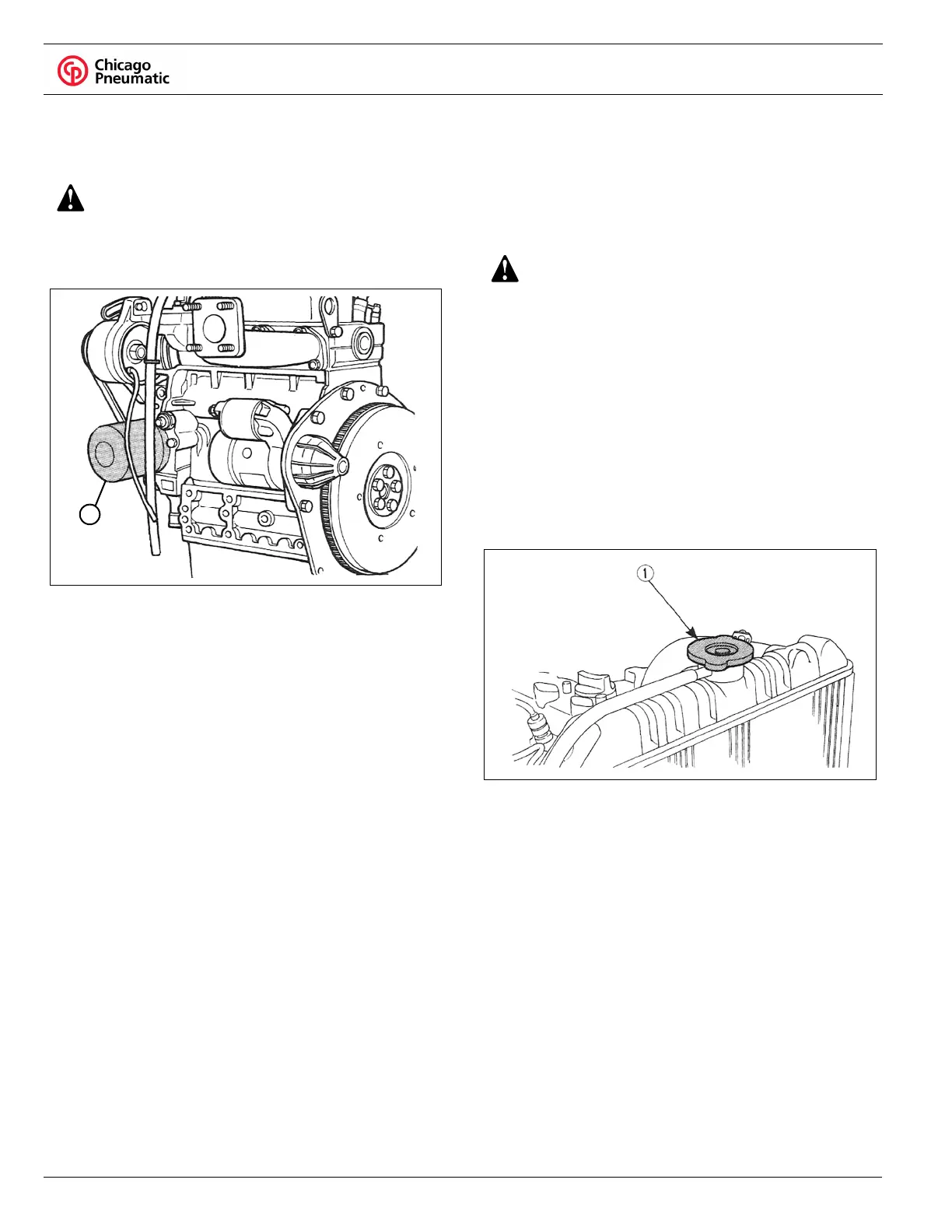 Chicago Pneumatic

①