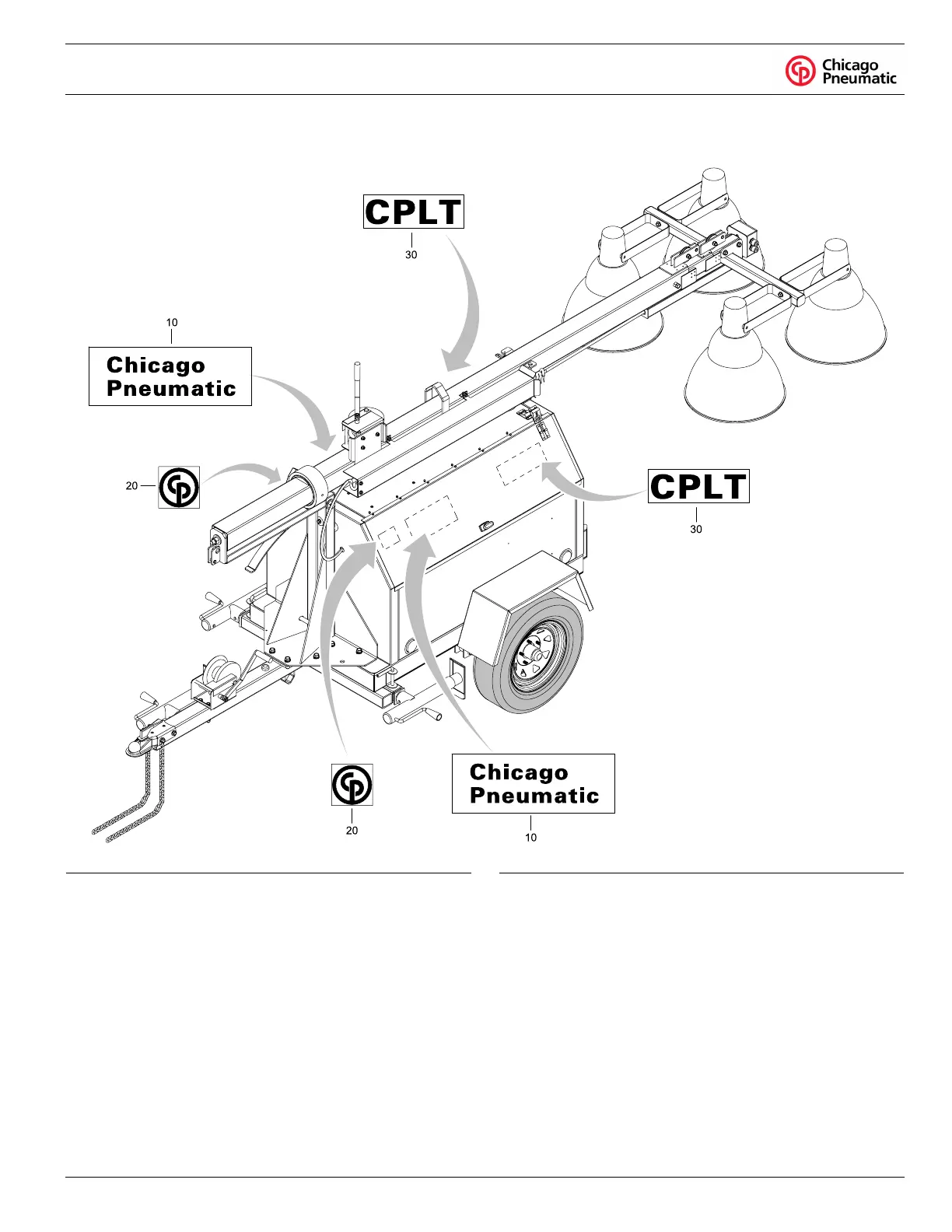 Chicago Pneumatic

CPLT

30

10

Chicago Pneumatic

20

CPLT

30

20

Chicago Pneumatic

10