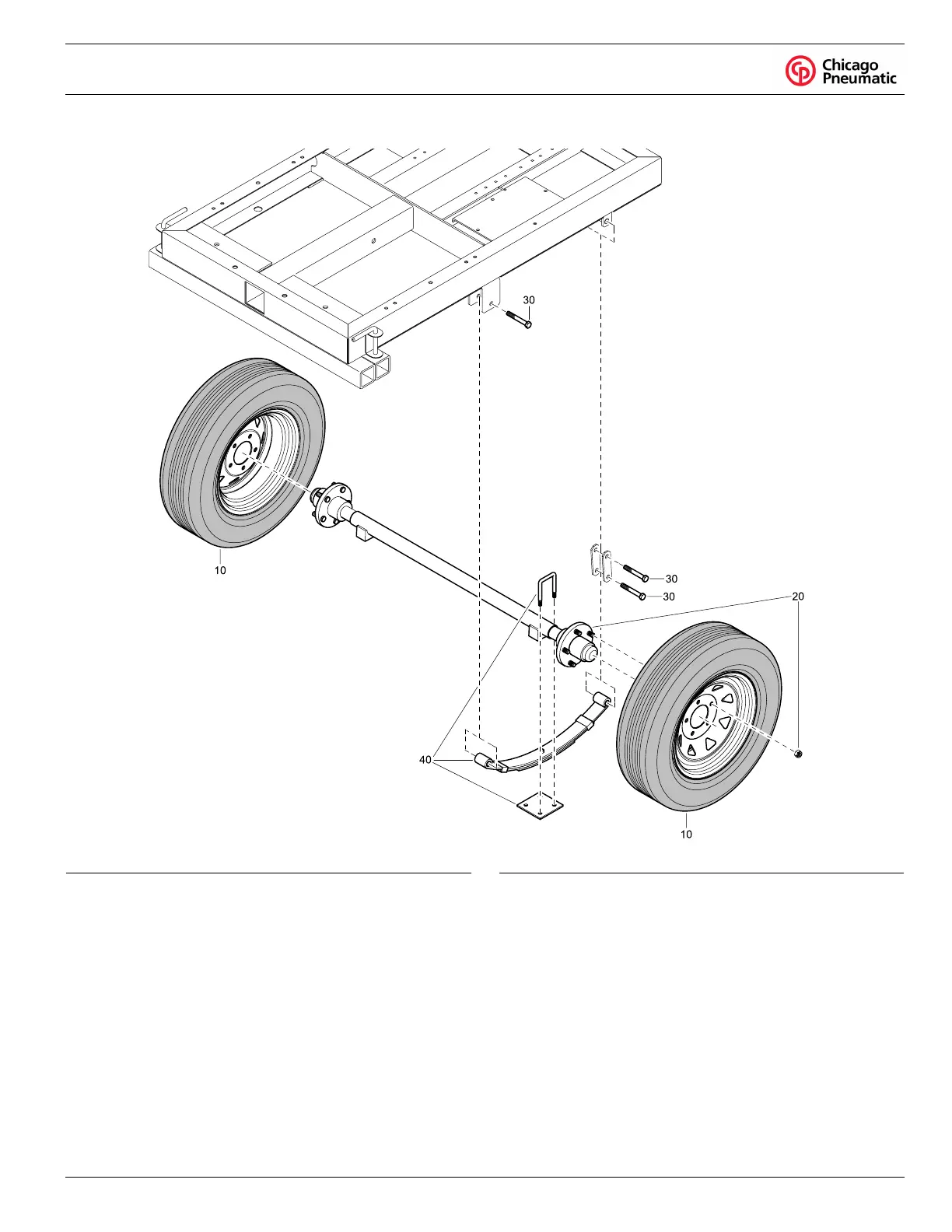 Chicago Pneumatic

30

10

30

30

20

40

10