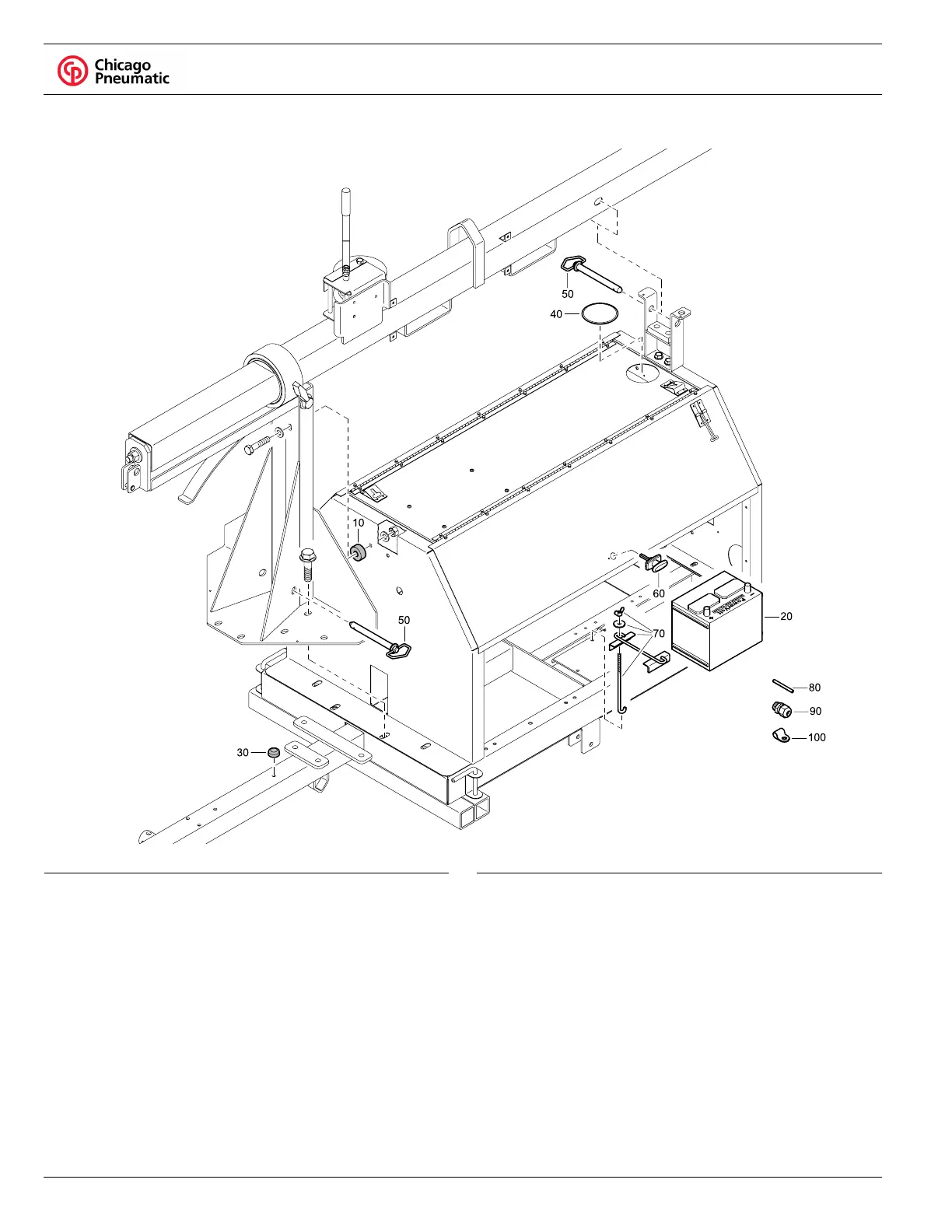 Chicago
Pneumatic

50
40
10
60
20
50
70
80
90
100
30