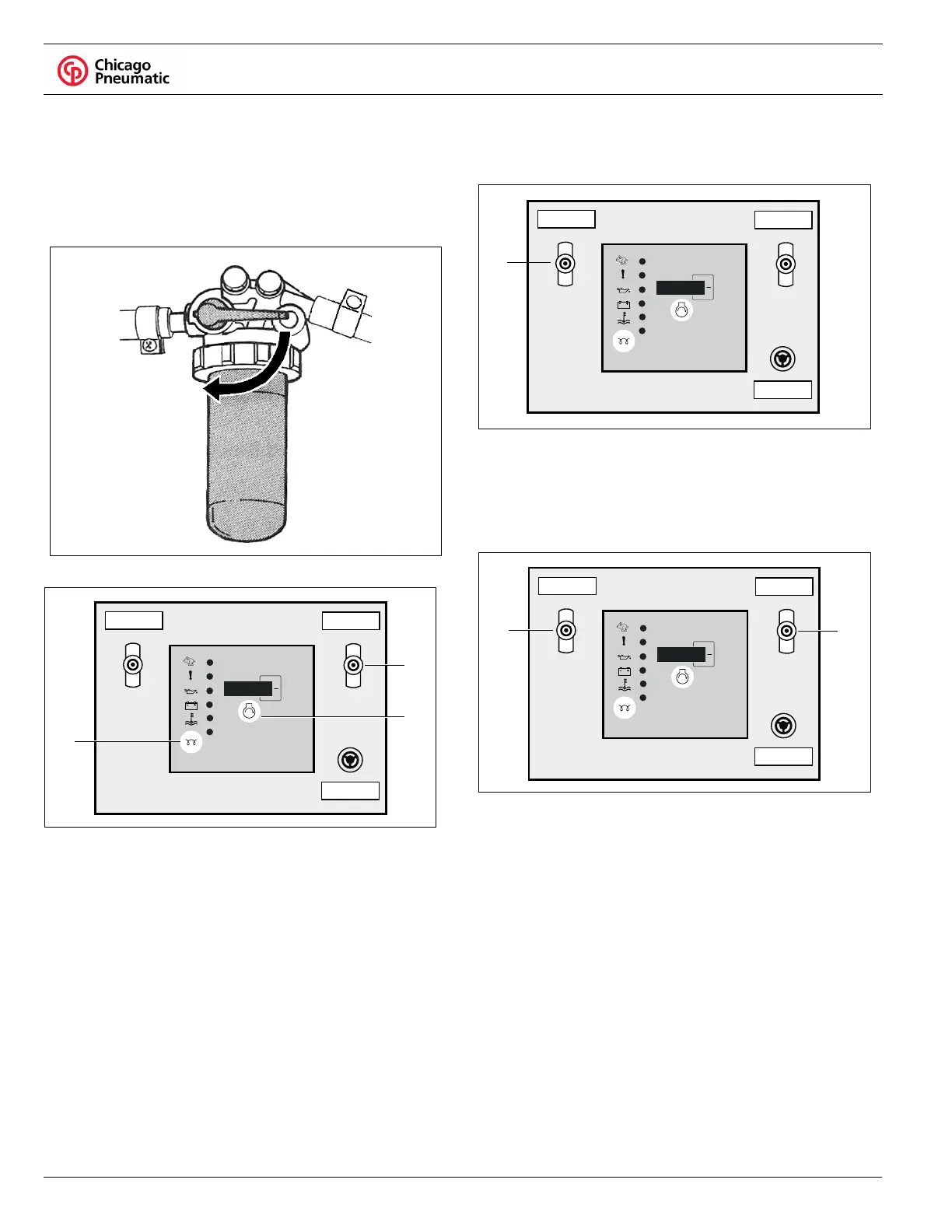 Chicago
Pneumatic