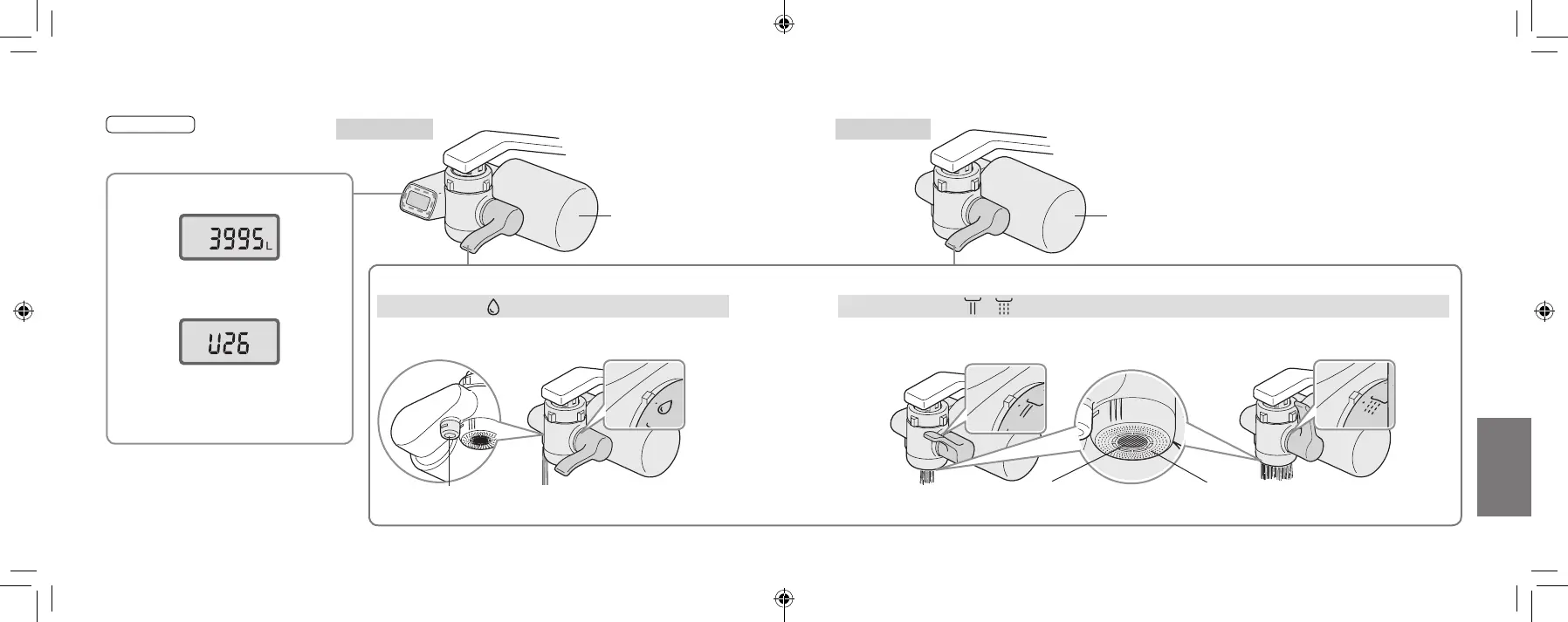 3995 L

U26