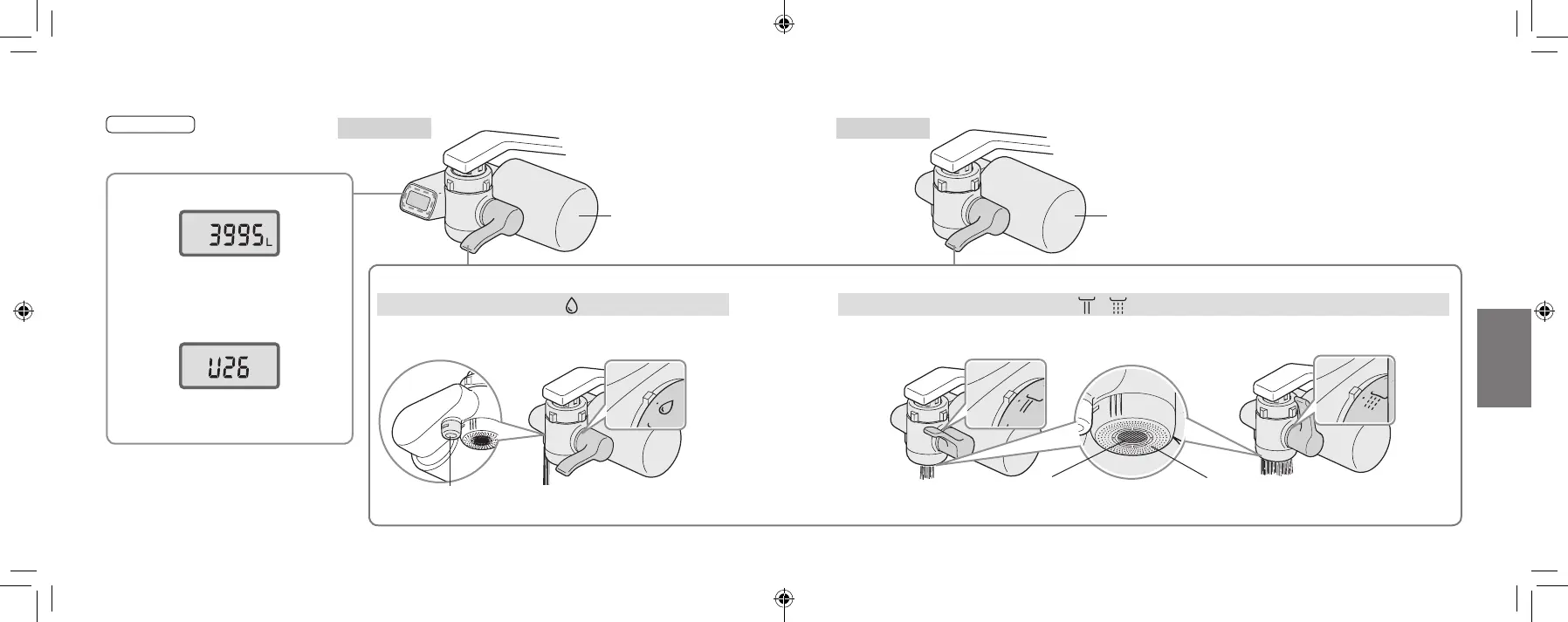 3995L

U26