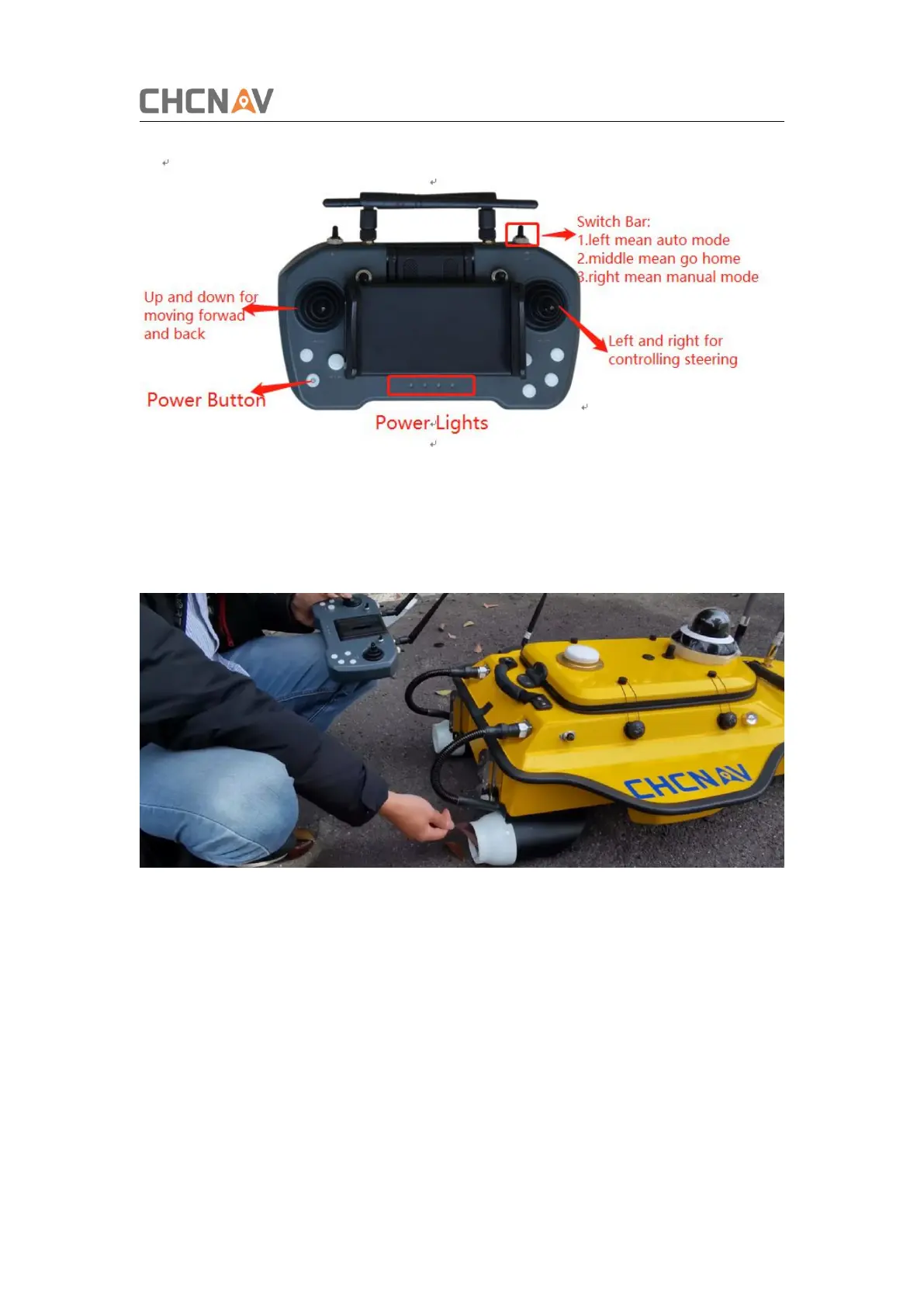 CHCNAV

Switch Bar:
1.left mean auto mode
2.middle mean go home
3.right mean manual mode

Up and down for moving forwad and back

Left and right for controlling steering

Power Button

Power Lights

CHCNAV