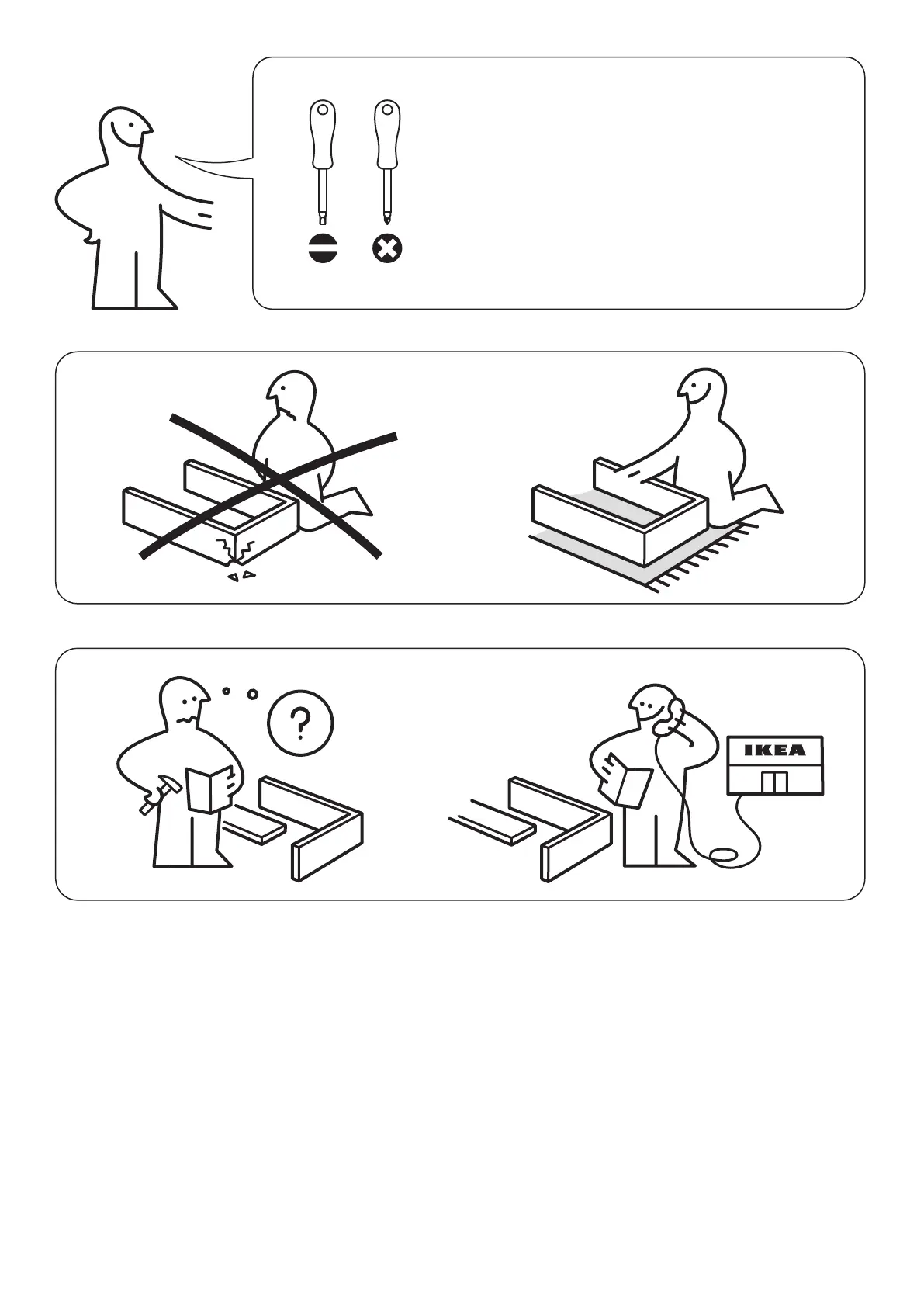 ?

IKEA