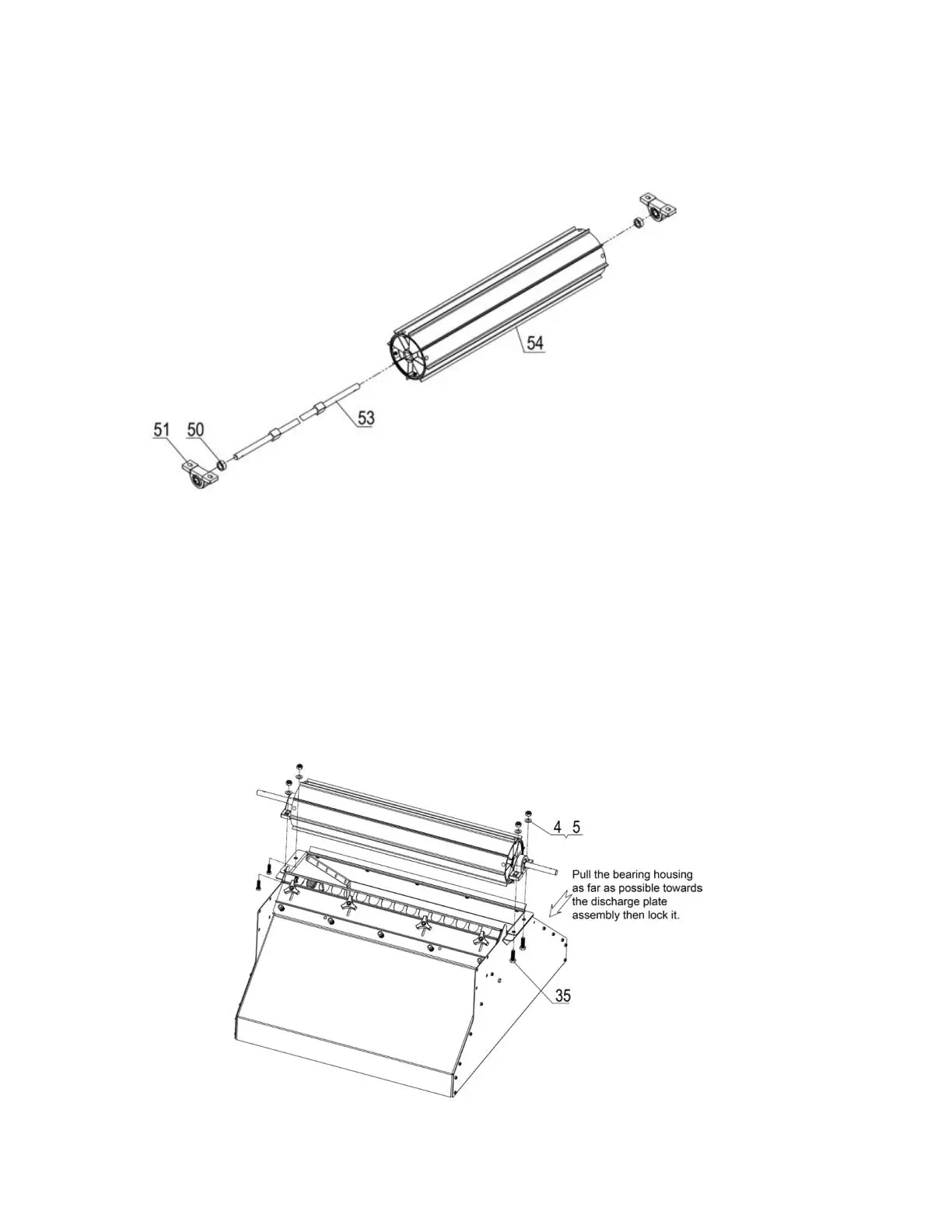 54

53

51 50

4 5

Pull the bearing housing as far as possible towards the discharge plate assembly then lock it.

35