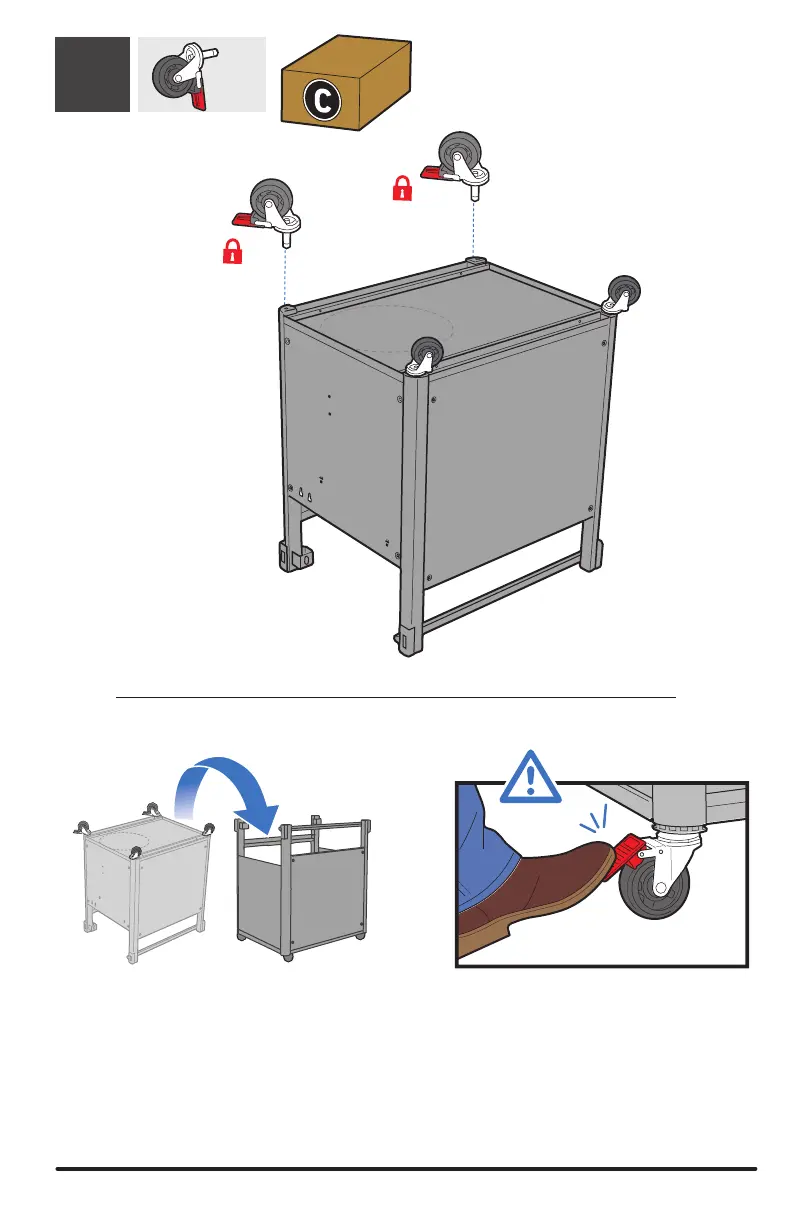 C