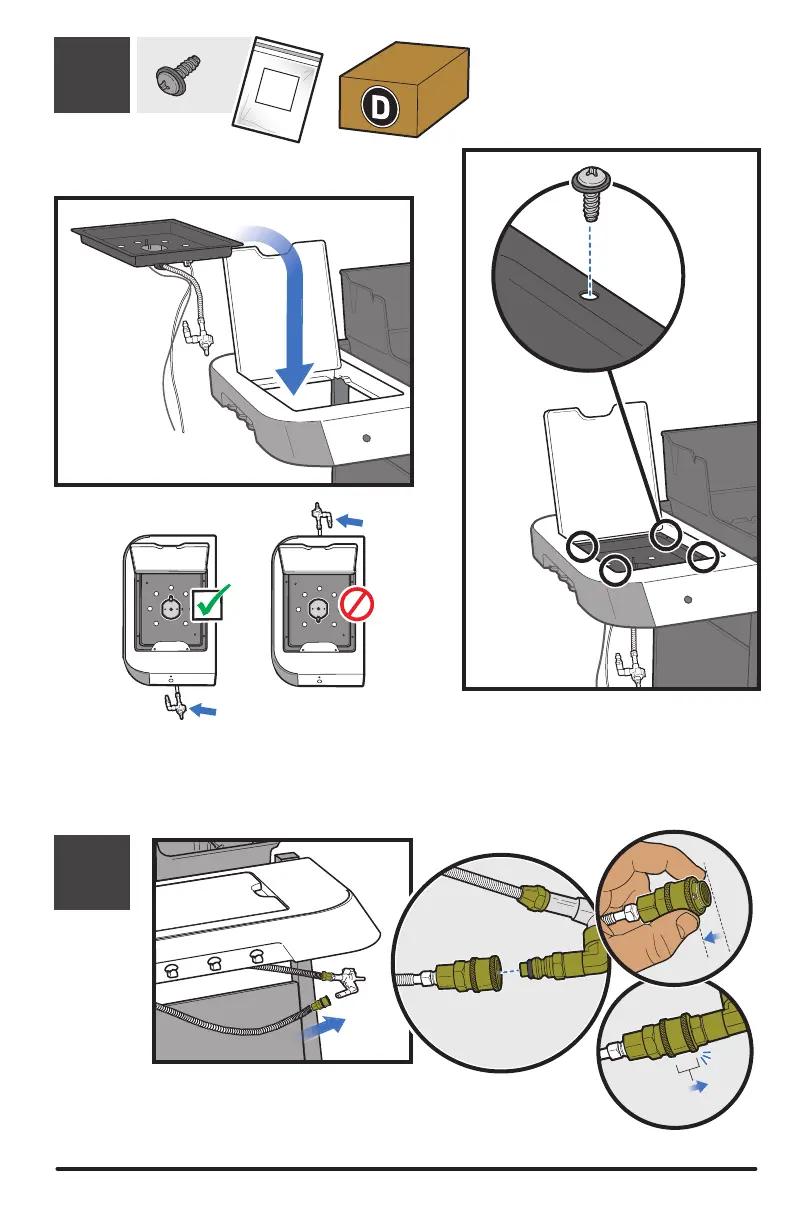 D