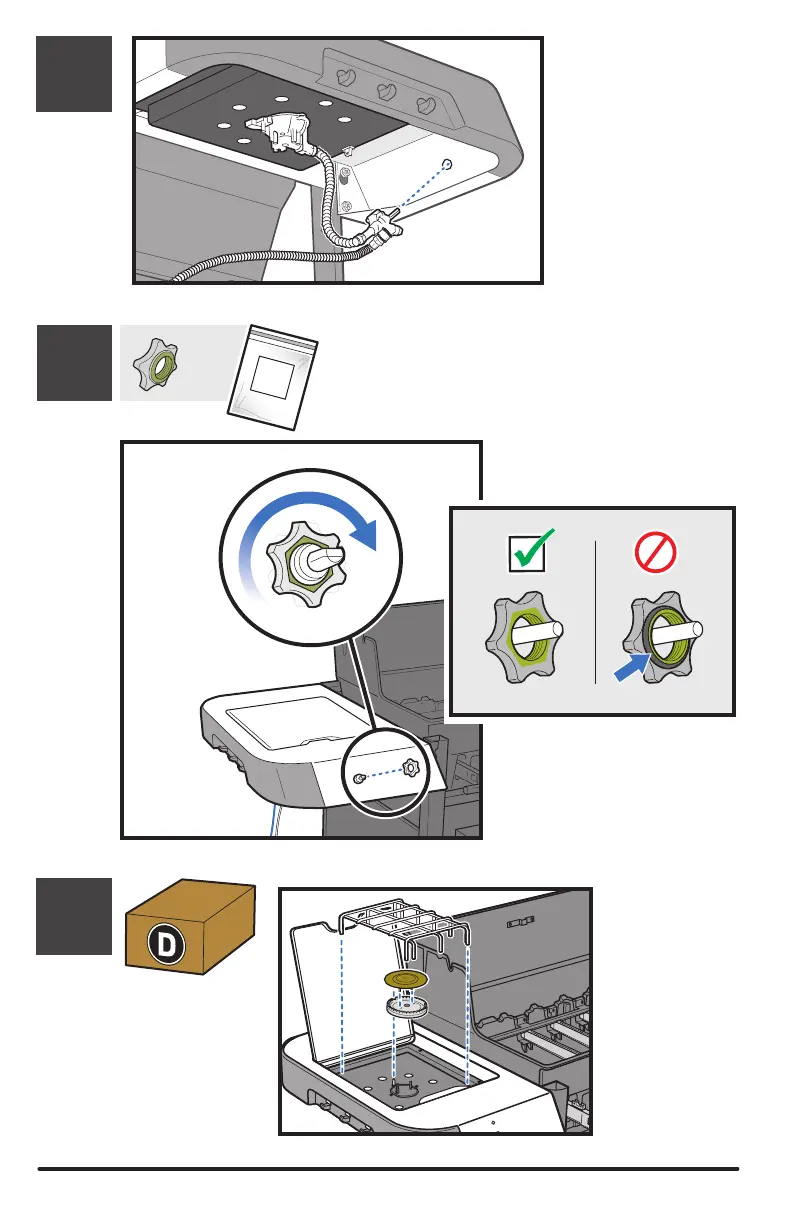 D