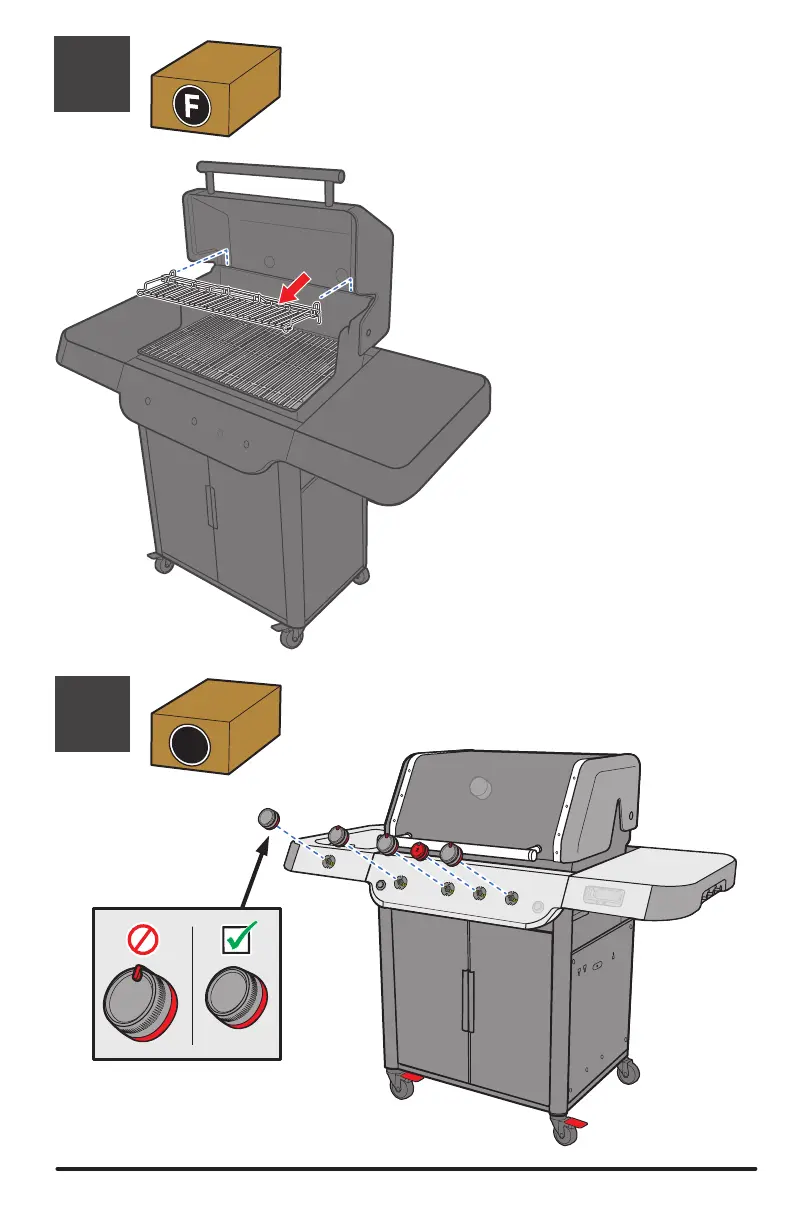 F