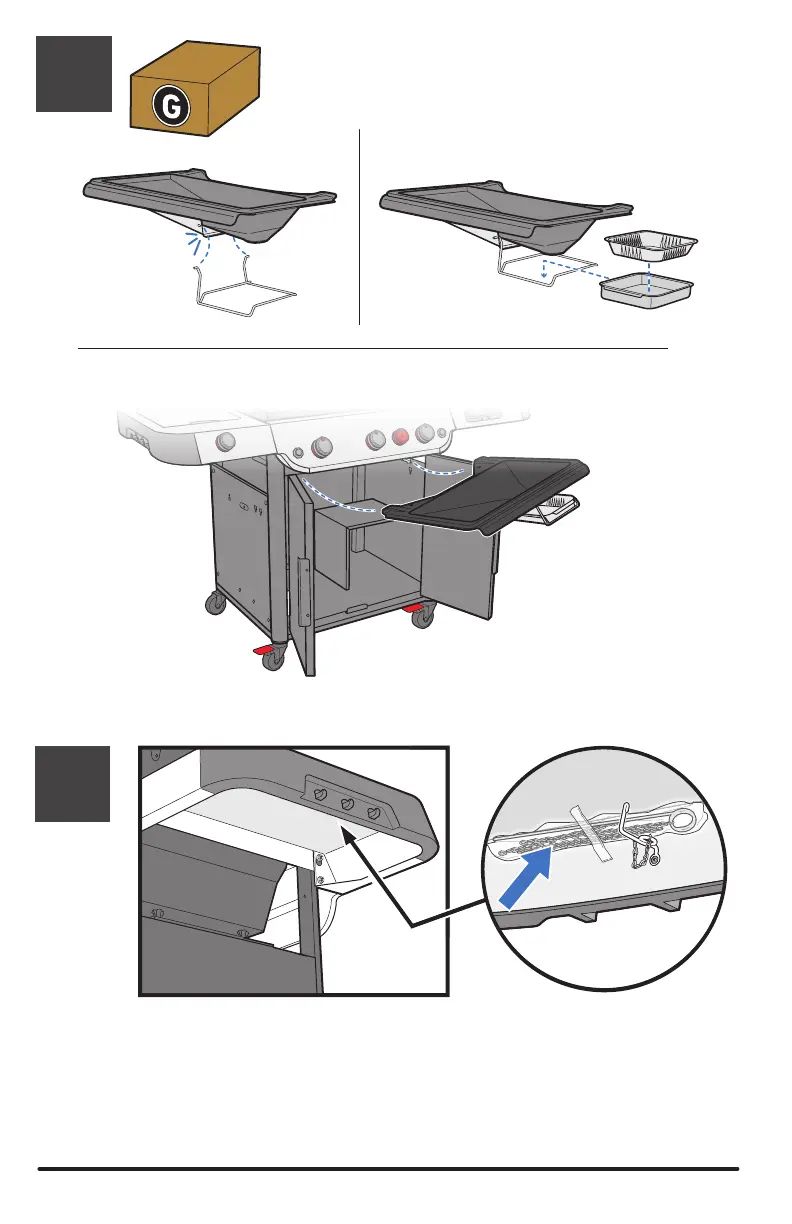 G