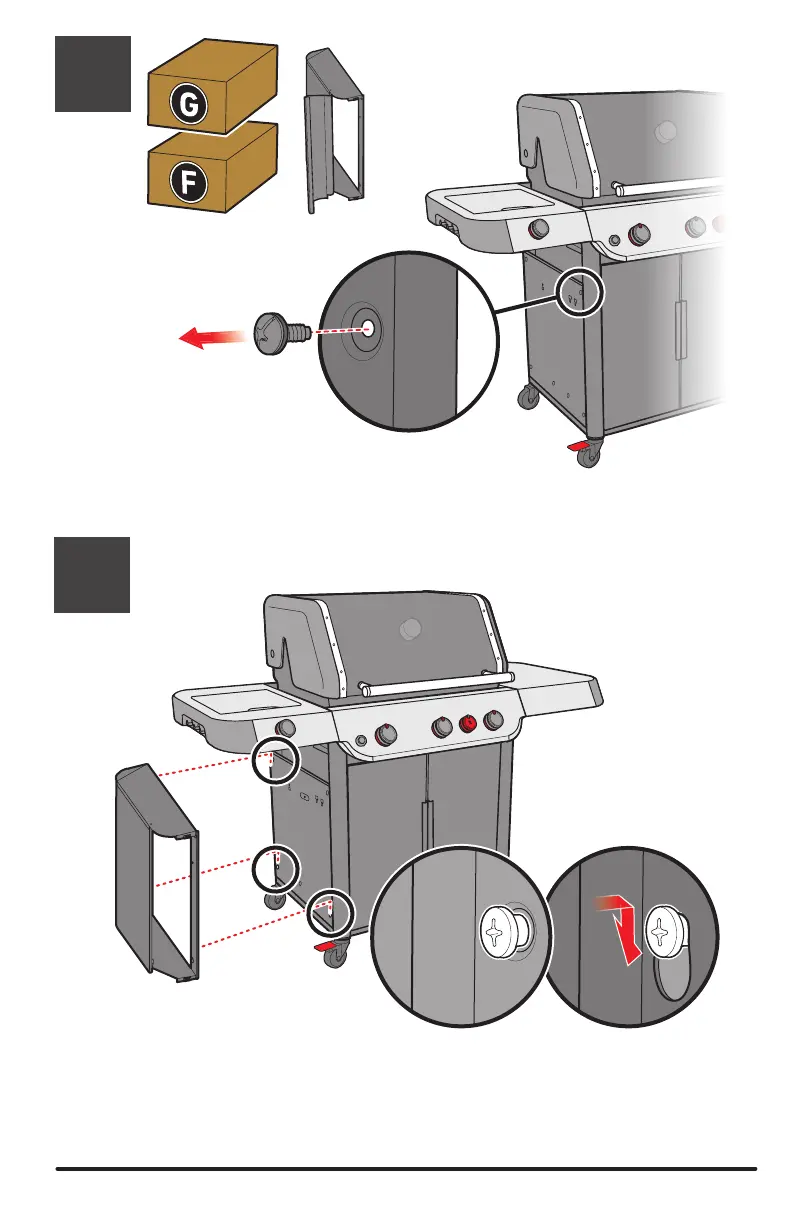 G

F