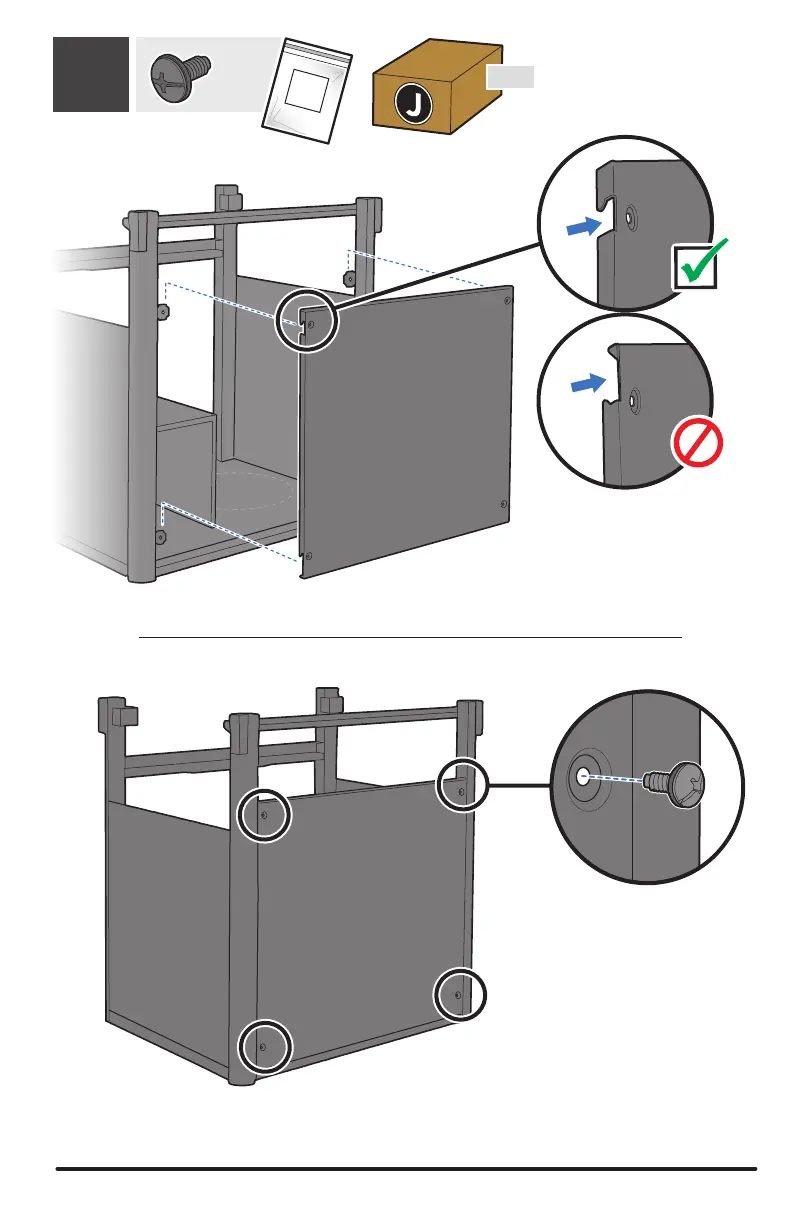 J