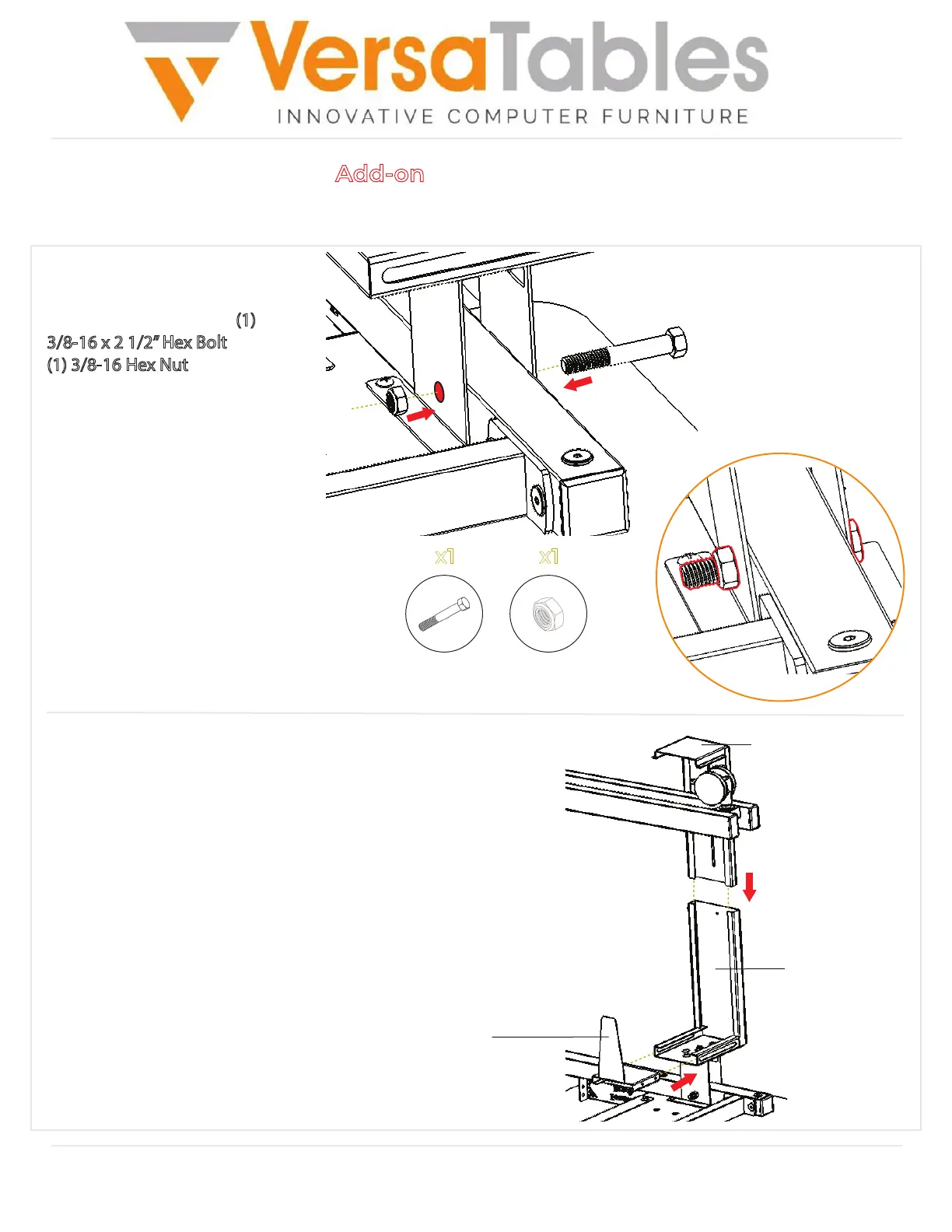 VersaTables
INNOVATIVE COMPUTER FURNITURE

Add-on

(1)
3/8-16 x 2 1/2" Hex Bolt
(1) 3/8-16 Hex Nut

x1 x1