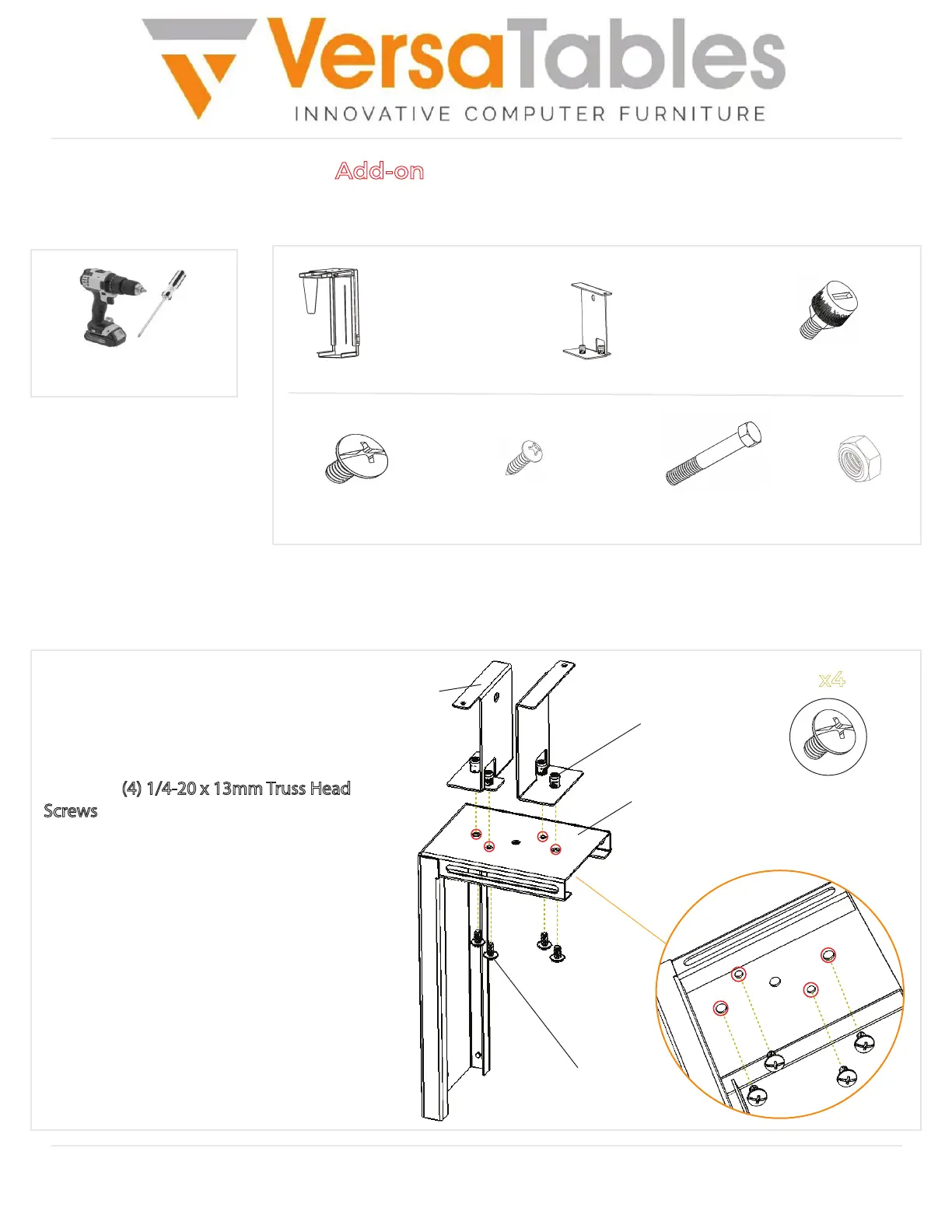 VersaTables
INNOVATIVE COMPUTER FURNITURE

Add-on

x4

(4) 1/4-20 x 13mm Truss Head Screws