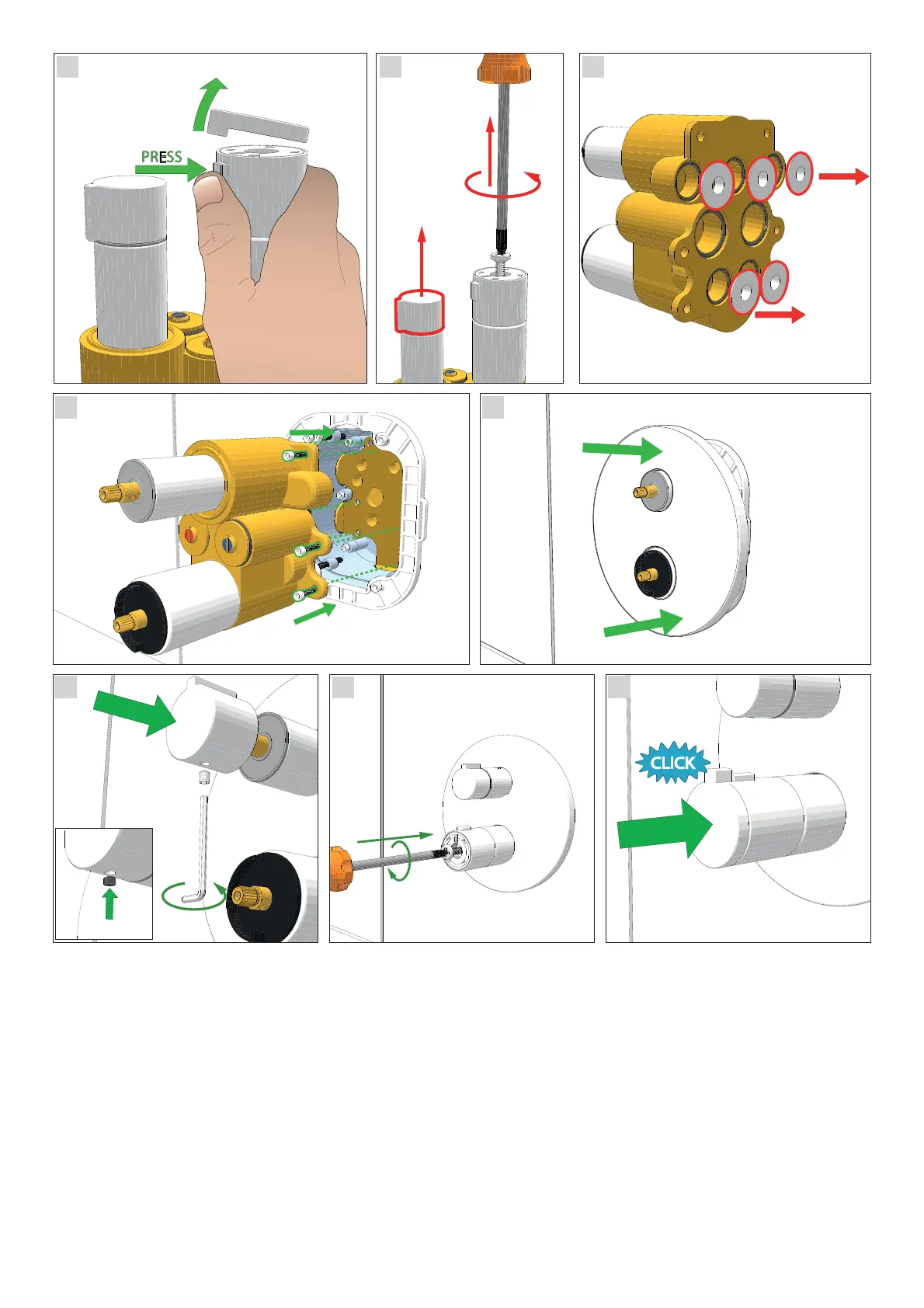 PRESS

CLICK