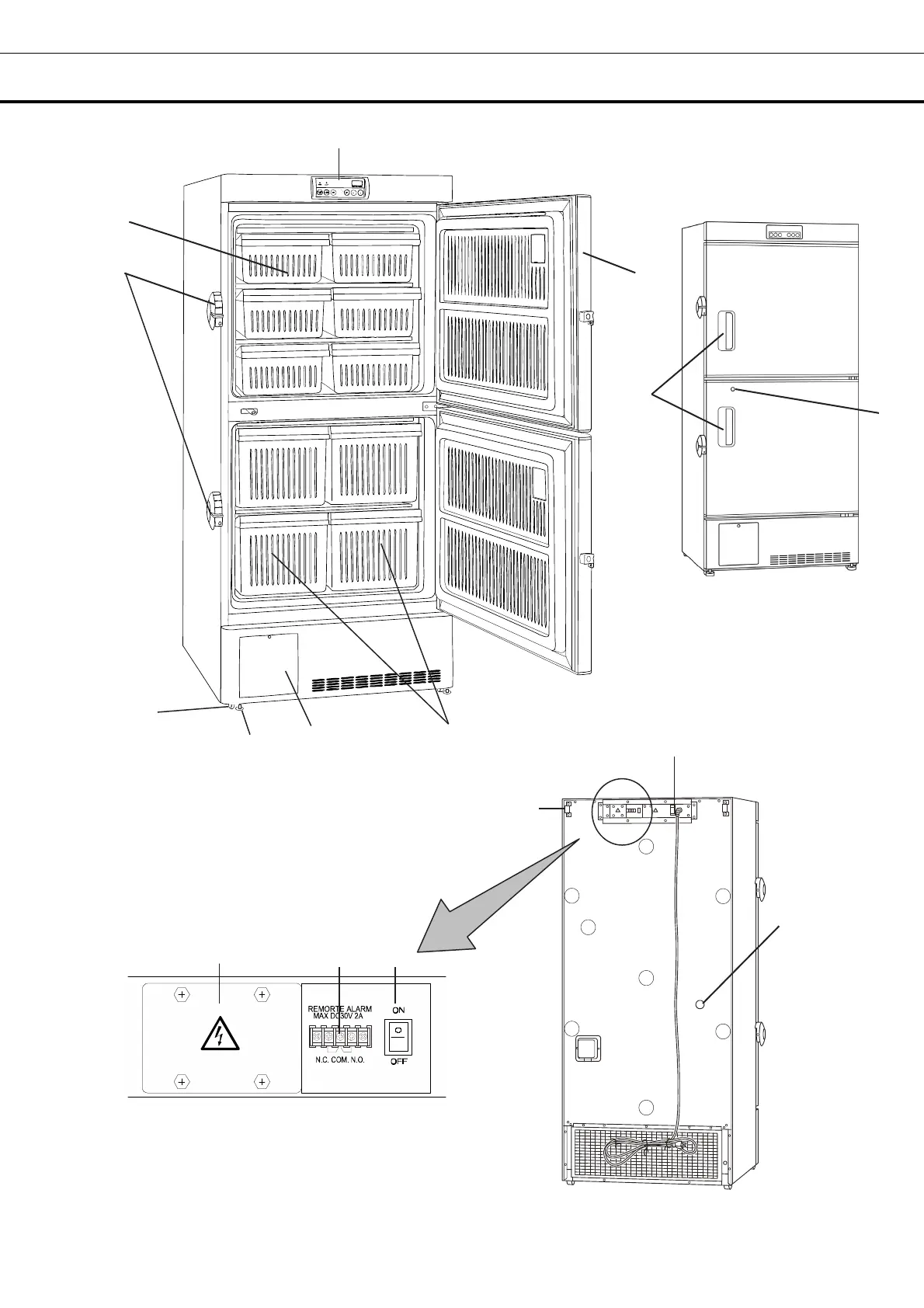 REMORTE ALARM
MAX DC30V 2A

N.C. COM. N.O.

ON

OFF