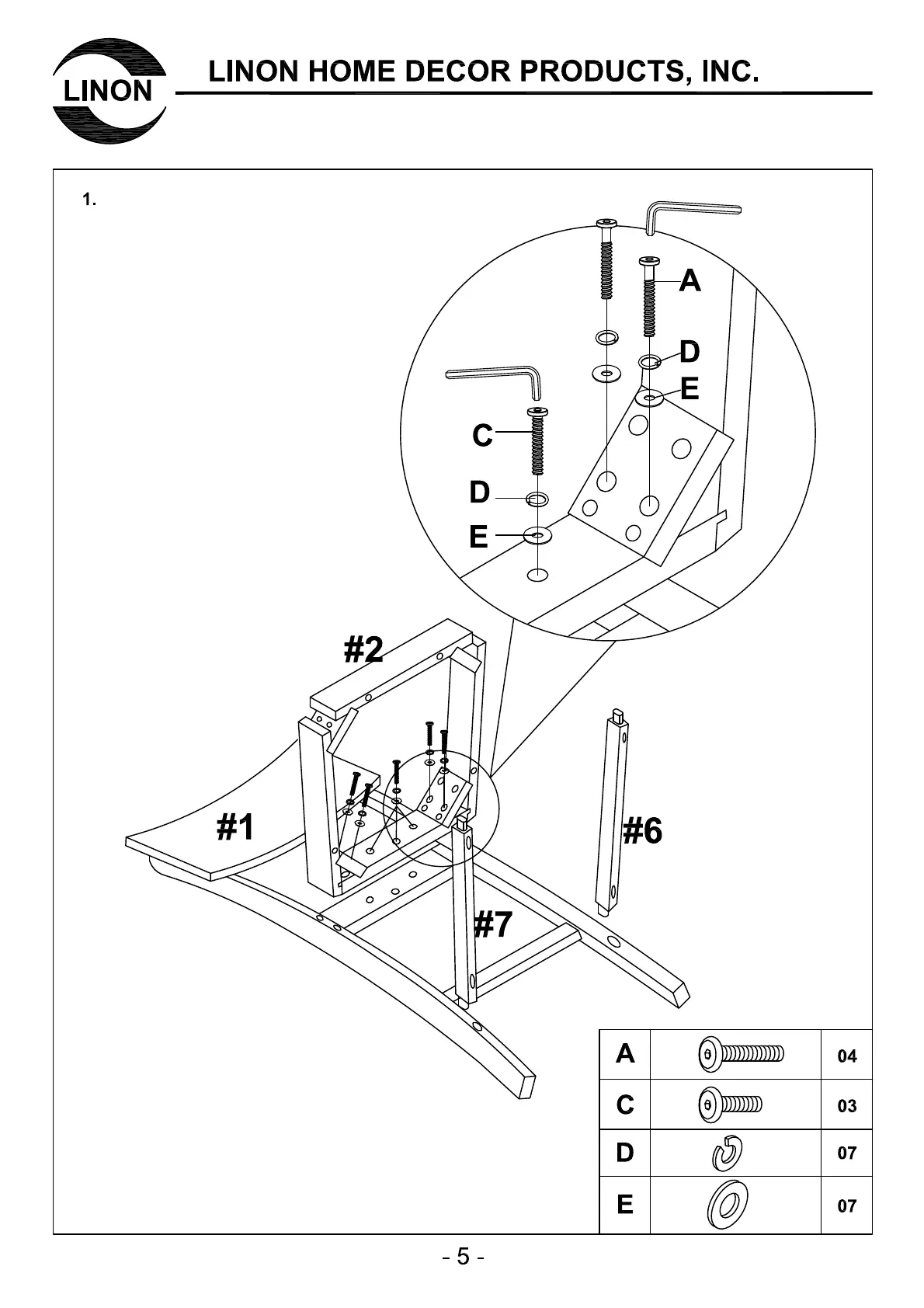 LINON

LINON HOME DECOR PRODUCTS, INC.

1.

A

D

E

C

D

E

#2

#1

#6

#7

| A |  | 04 |
|---|---|---|
| C |  | 03 |
| D |  | 07 |
| E |  | 07 |

- 5 -