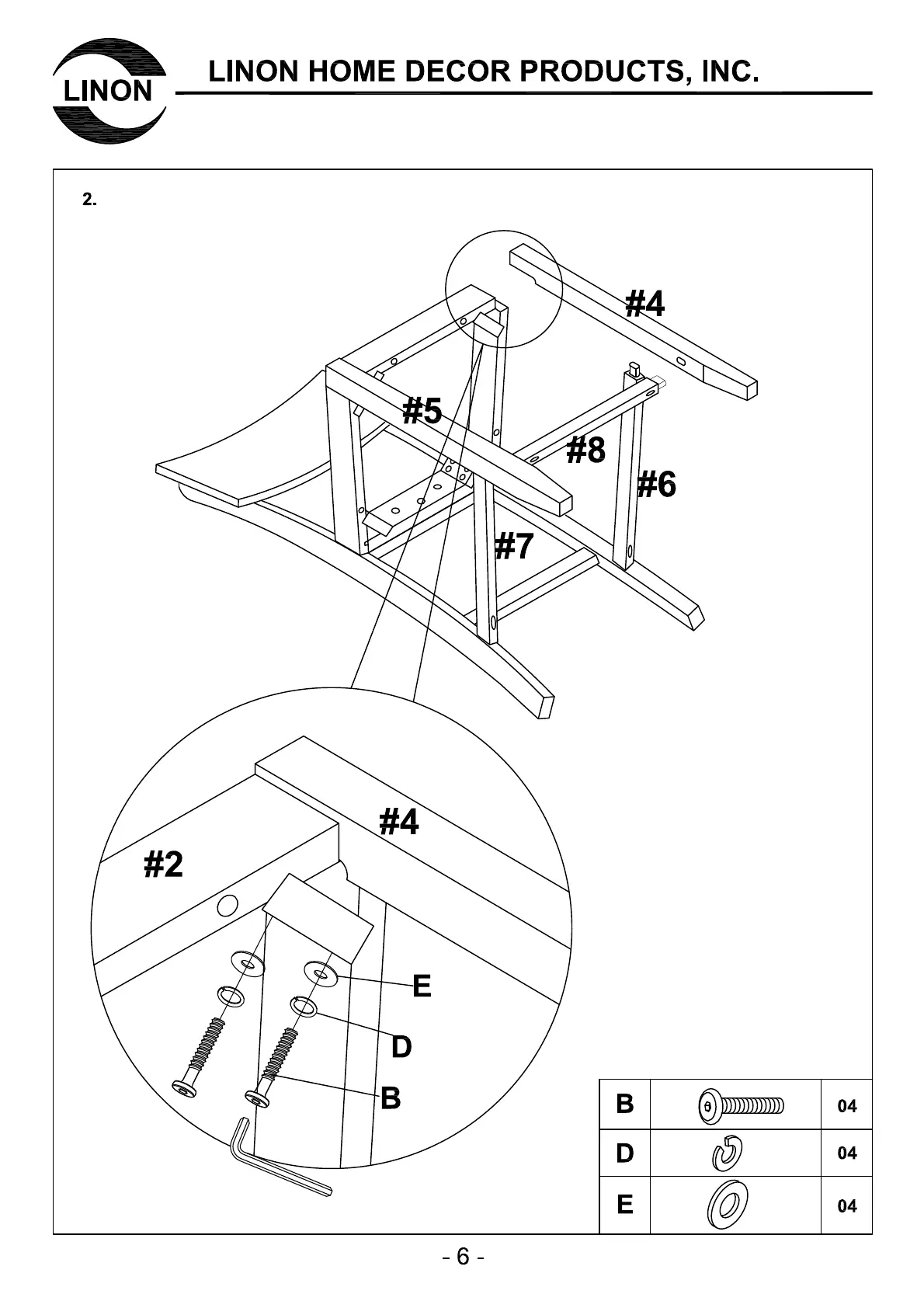 LINON

LINON HOME DECOR PRODUCTS, INC.

2.

#4

#5

#8

#6

#7

#4

#2

E

D

B

| B | | 04 |
|---|---|---|
| D | | 04 |
| E | | 04 |

- 6 -