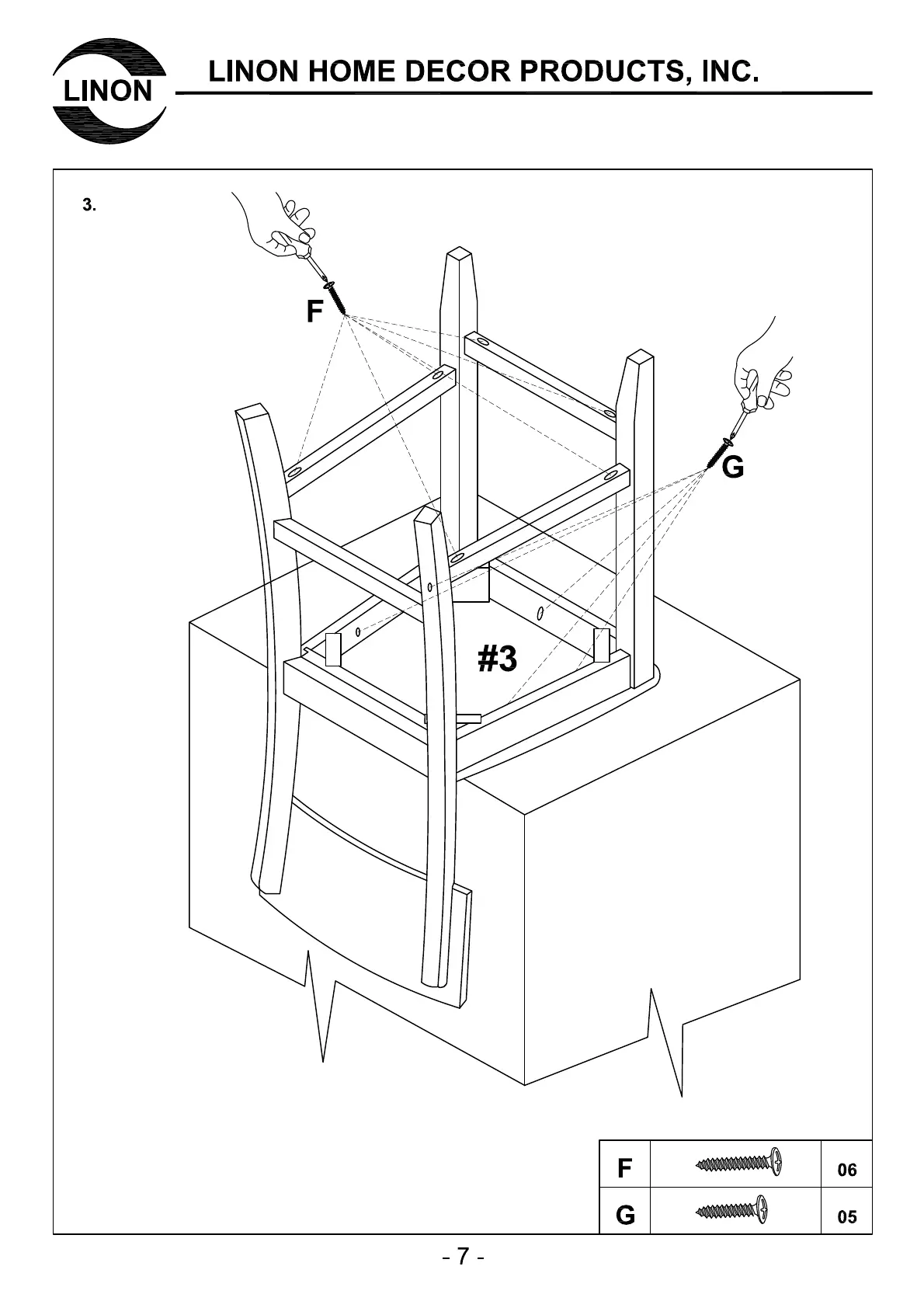 LINON

LINON HOME DECOR PRODUCTS, INC.

3.

F

G

#3

| F | | 06 |
|---|---|---|
| G | | 05 |

- 7 -