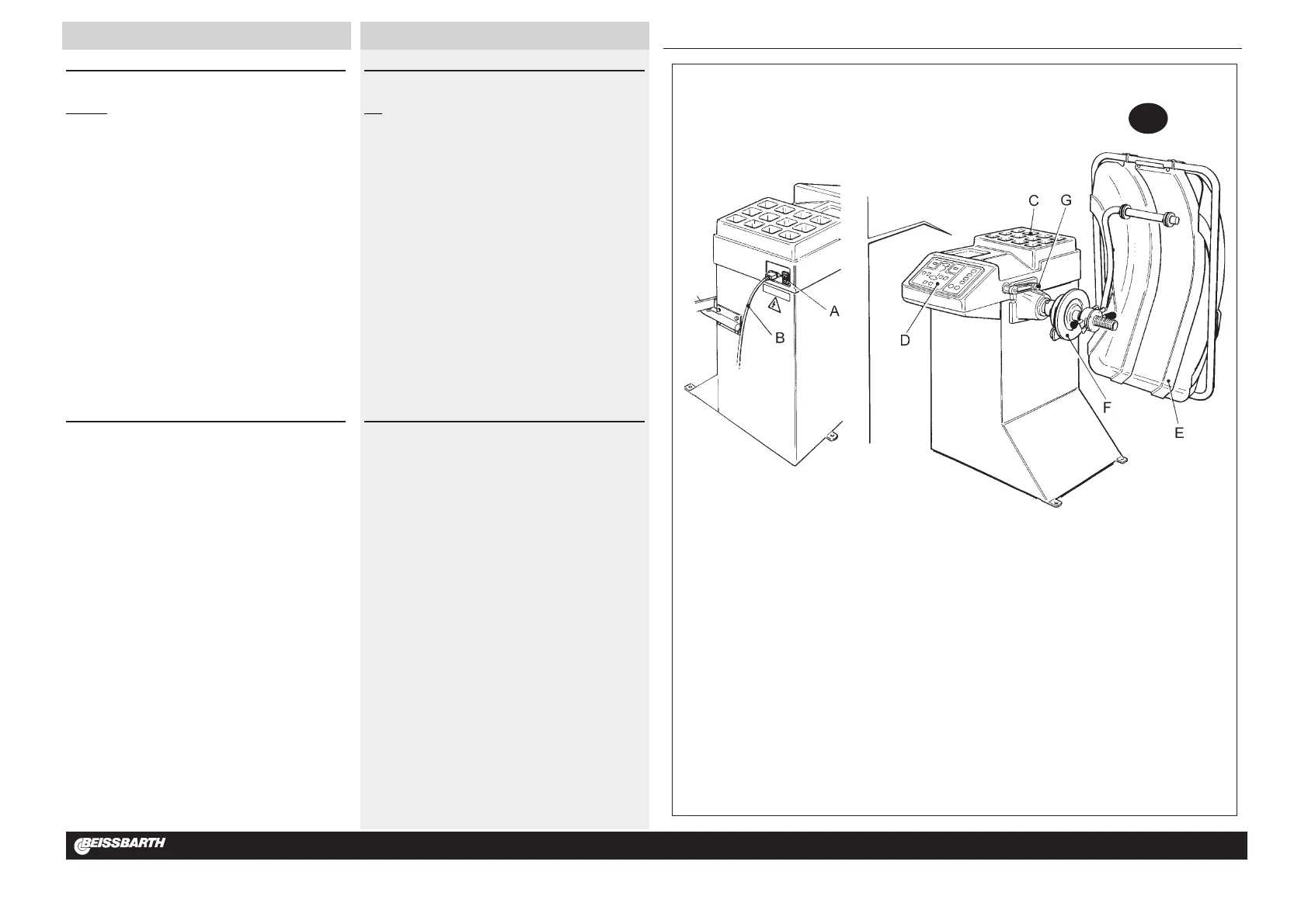 C G

A

B

D

F

E

BEISSBARTH