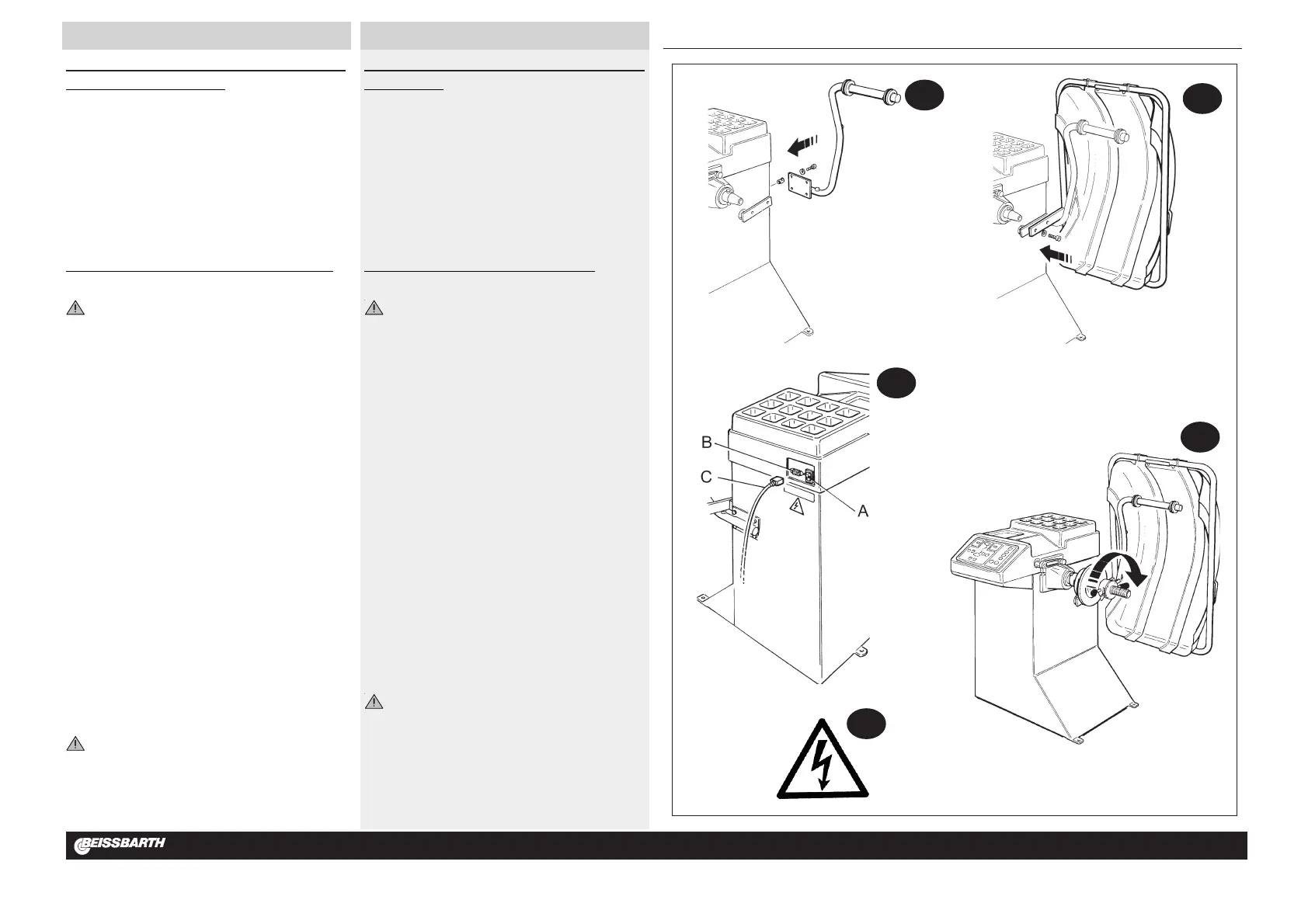 B

C

A

BEISSBARTH