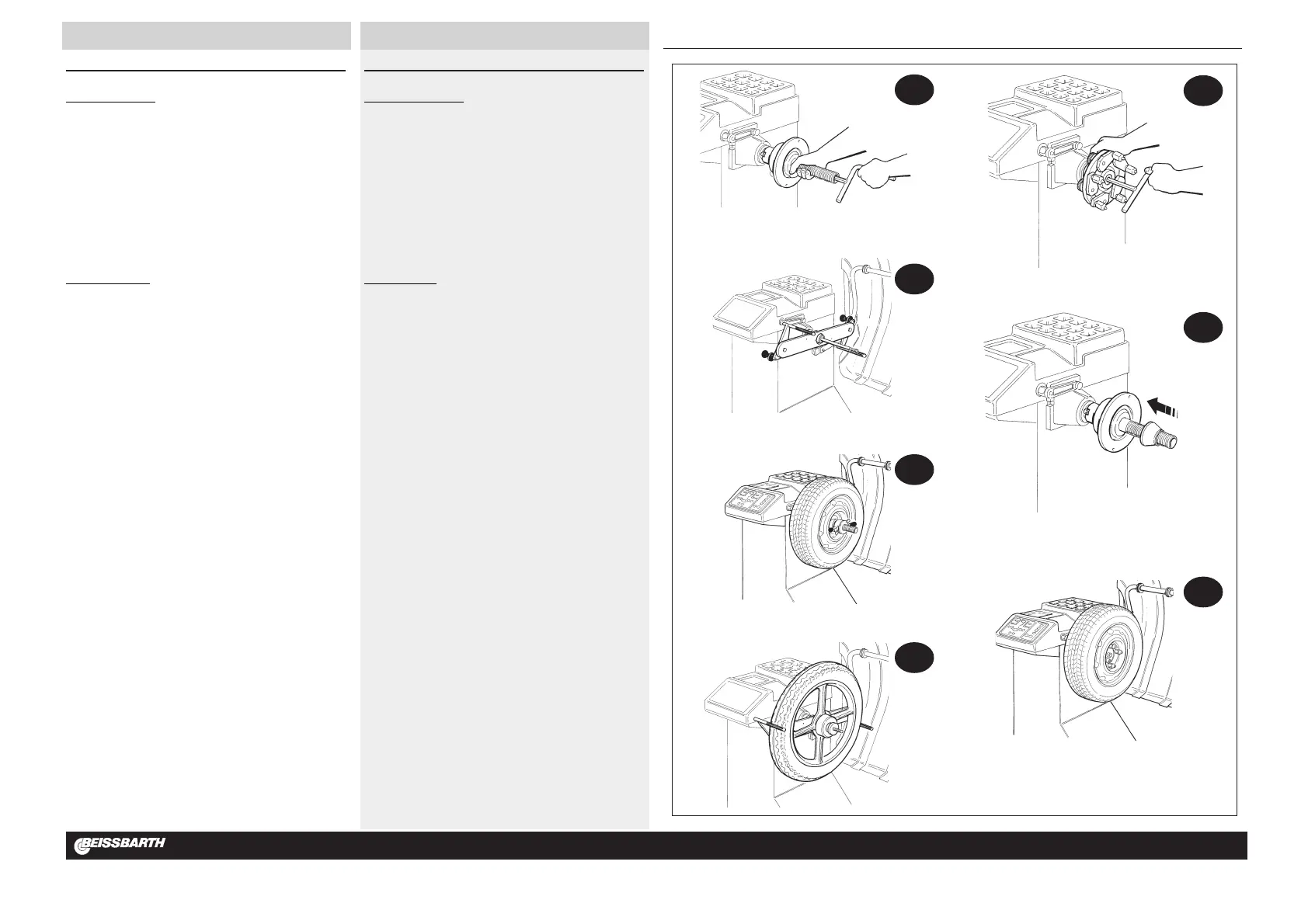 BEISSBARTH