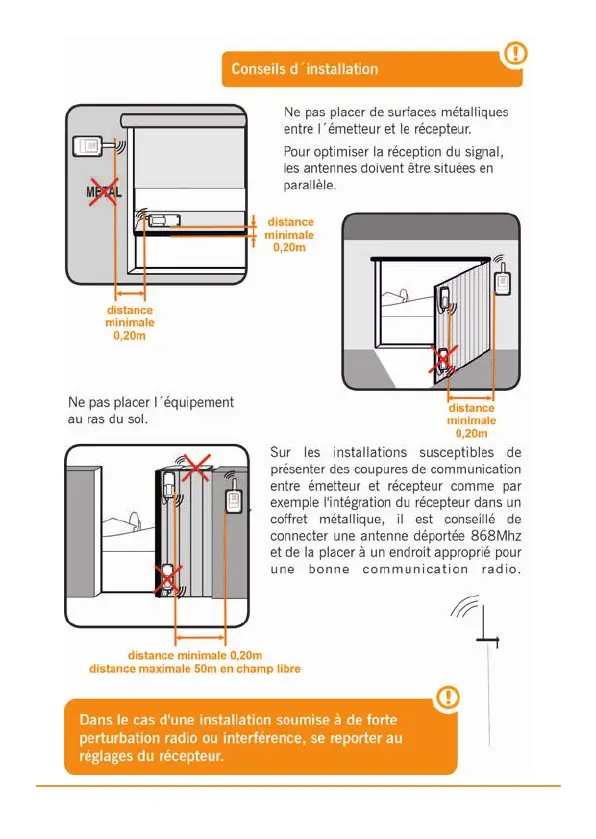 Conseils d´installation

Ne pas placer de surfaces métalliques entre l´émetteur et le récepteur.

Pour optimiser la réception du signal, les antennes doivent être situées en parallèle.

METAL

distance minimale 0,20m

distance minimale 0,20m

distance minimale 0,20m

Ne pas placer l´équipement au ras du sol.

Sur les installations susceptibles de présenter des coupures de communication entre émetteur et récepteur comme par exemple l'intégration du récepteur dans un coffret métallique, il est conseillé de connecter une antenne déportée 868Mhz et de la placer à un endroit approprié pour une bonne communication radio.

distance minimale 0,20m
distance maximale 50m en champ libre

Dans le cas d'une installation soumise à de forte perturbation radio ou interférence, se reporter au réglages du récepteur.