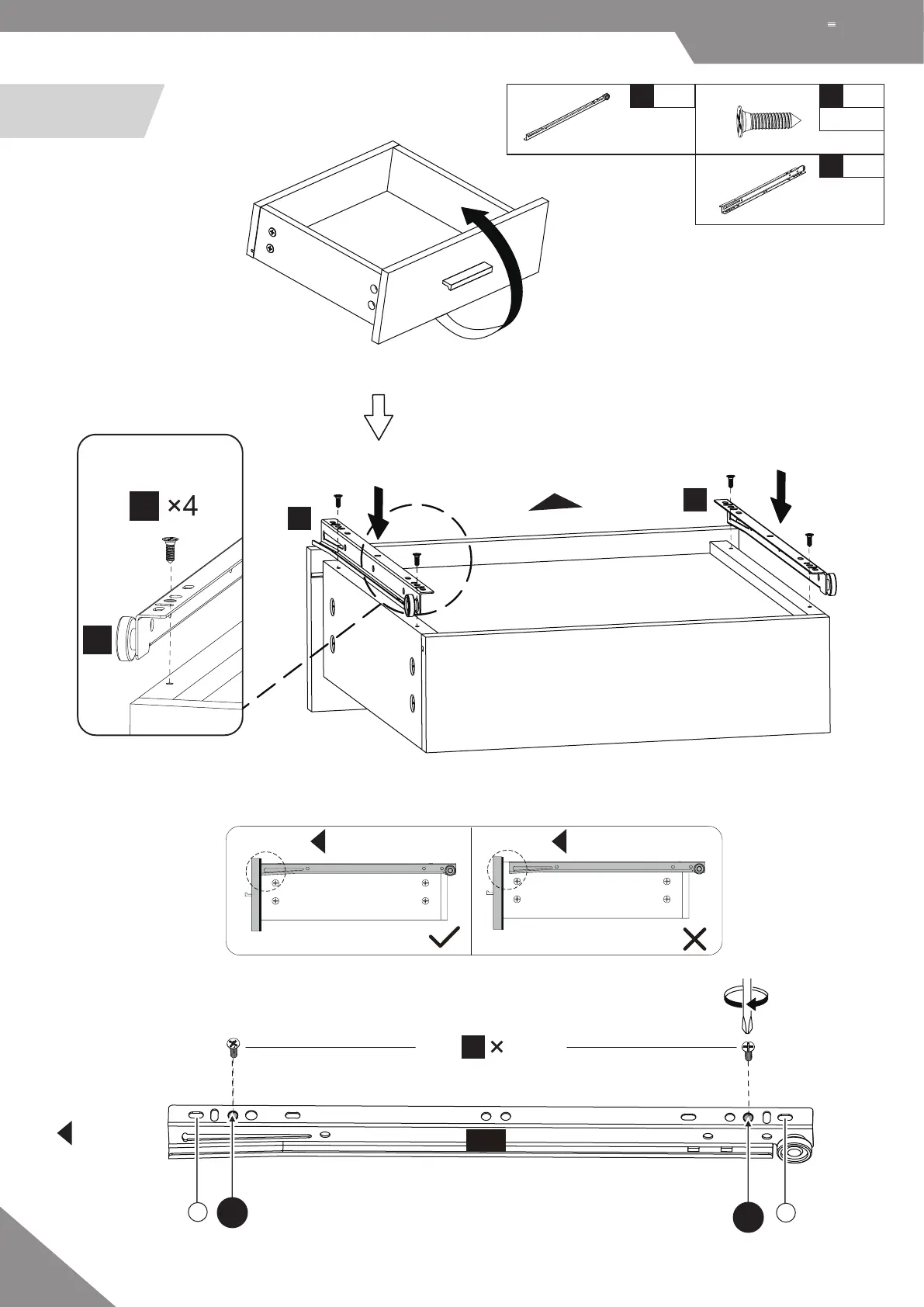 ×4

×