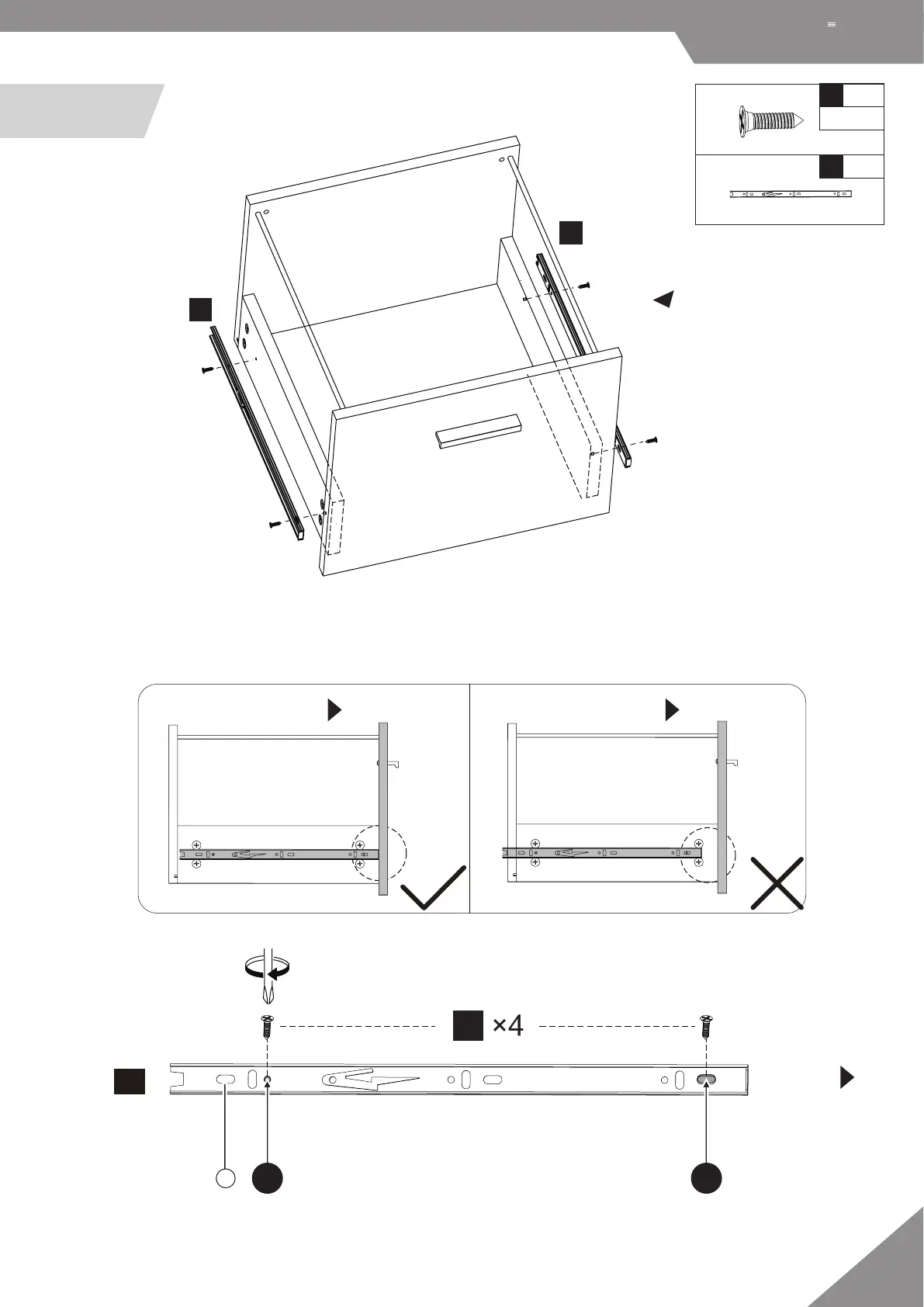 ×4