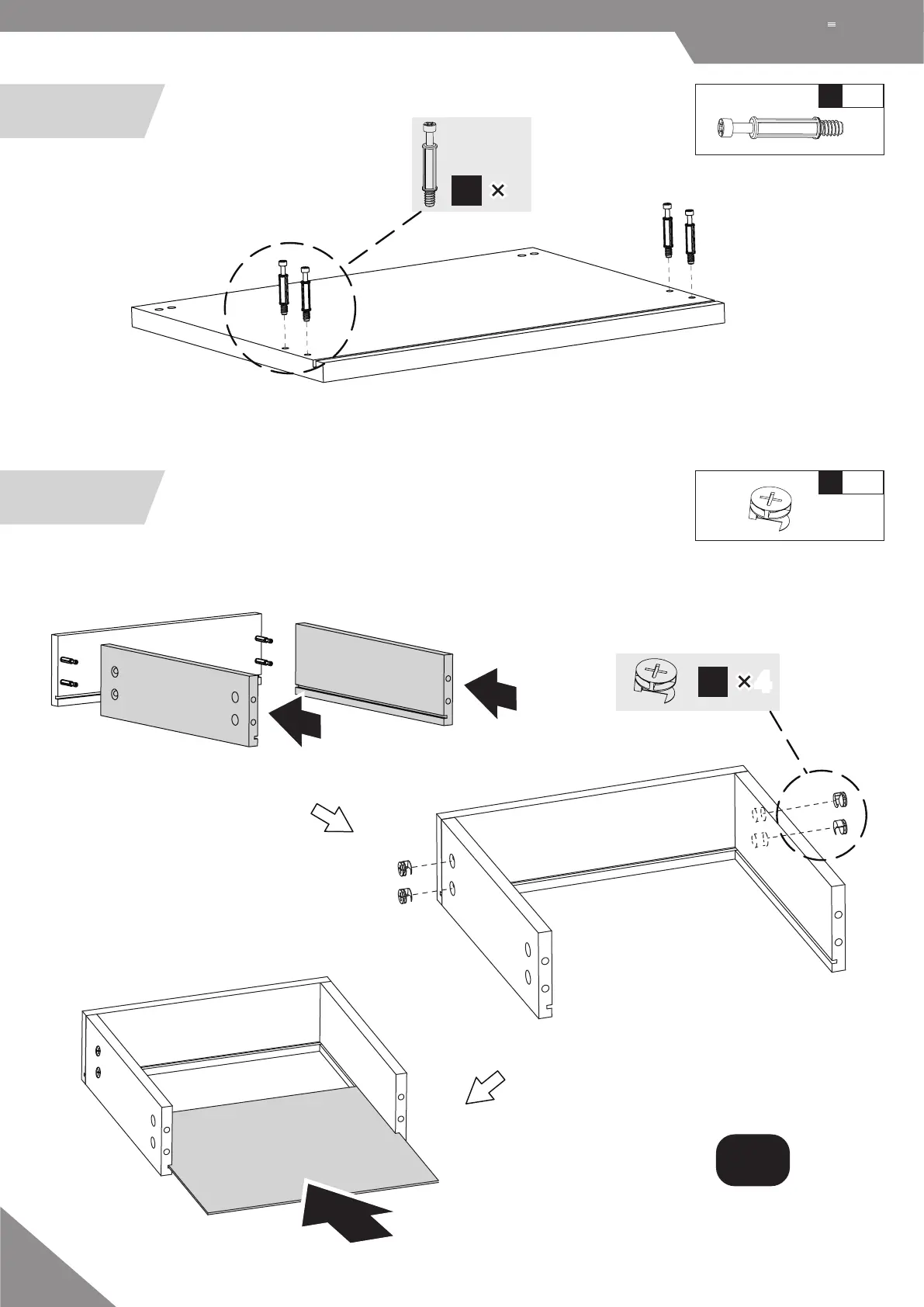 ×

×4