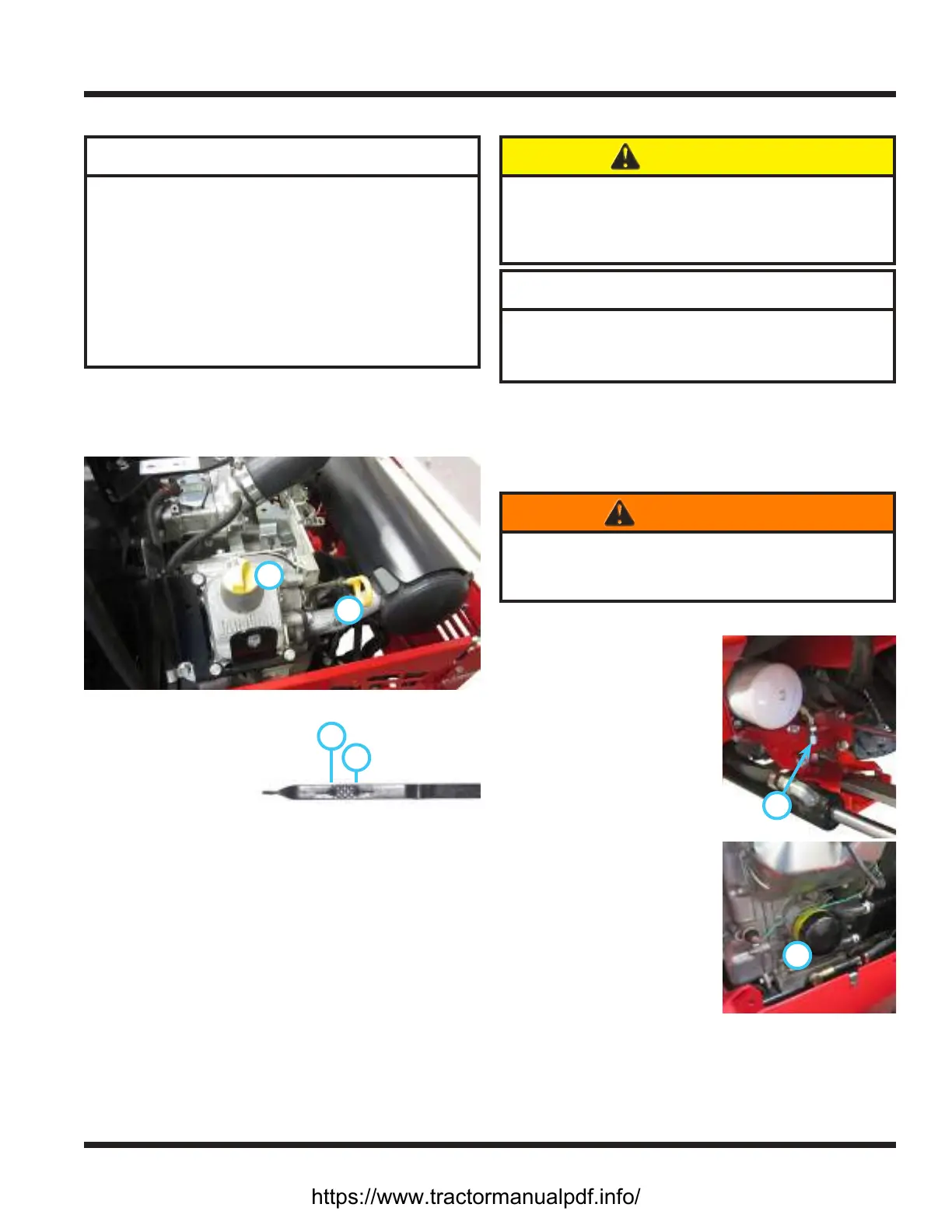 https://www.tractormanualpdf.info/