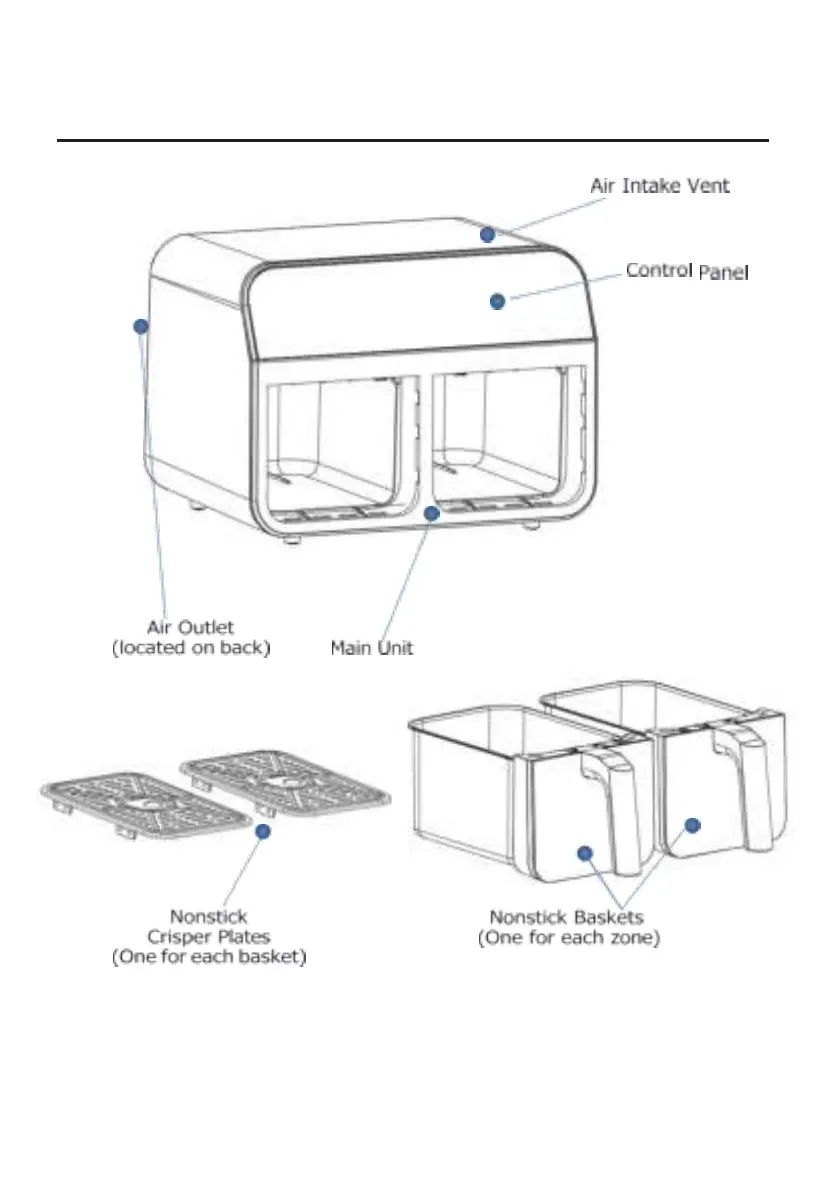 Air Intake Vent

Control Panel

Air Outlet
(located on back)

Main Unit

Nonstick
Crisper Plates
(One for each basket)

Nonstick Baskets
(One for each zone)