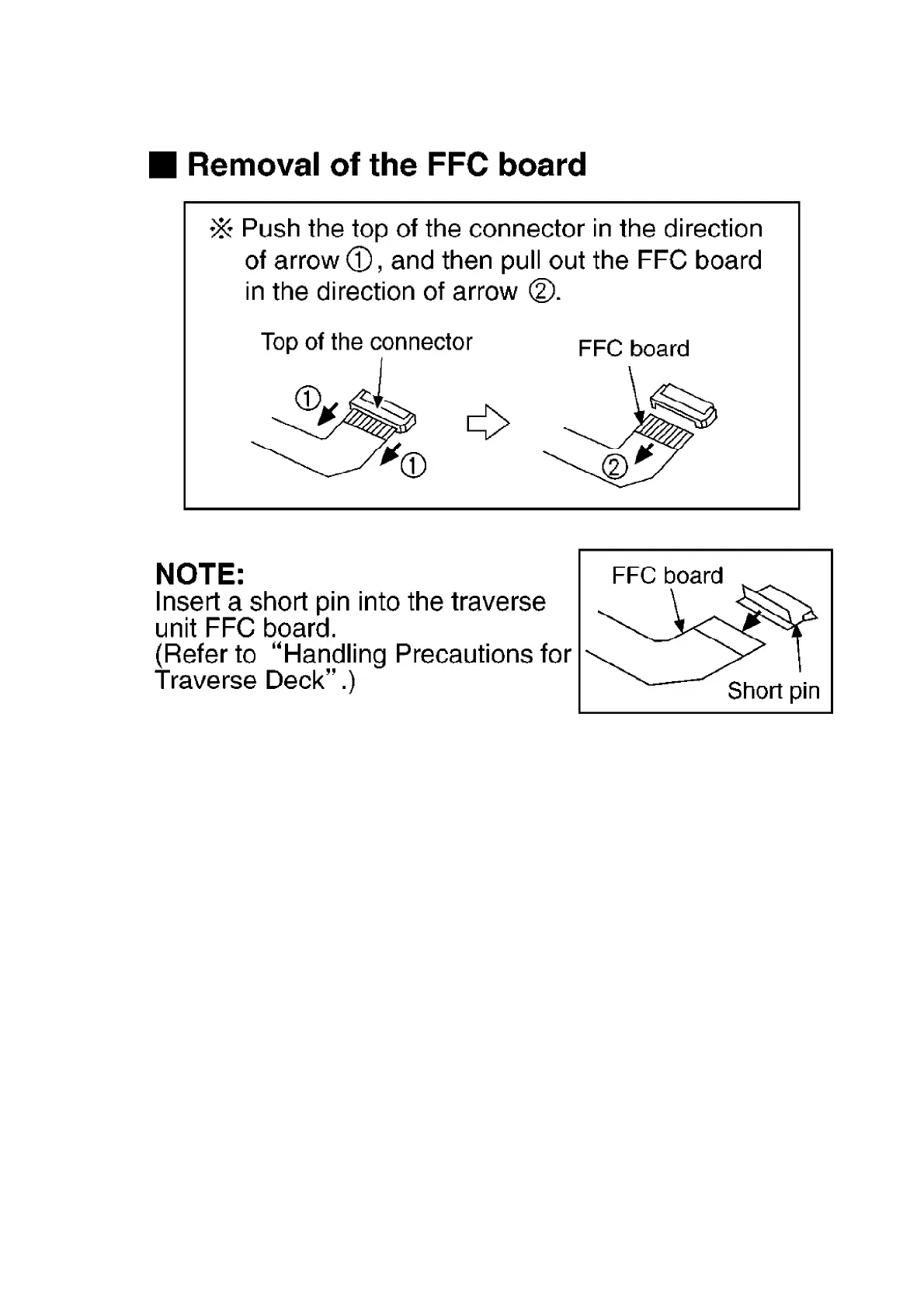 ■ Removal of the FFC board

※ Push the top of the connector in the direction of arrow ①, and then pull out the FFC board in the direction of arrow ②.

Top of the connector

①

①

FFC board

②

NOTE:
Insert a short pin into the traverse unit FFC board.
(Refer to "Handling Precautions for Traverse Deck".)

FFC board

Short pin