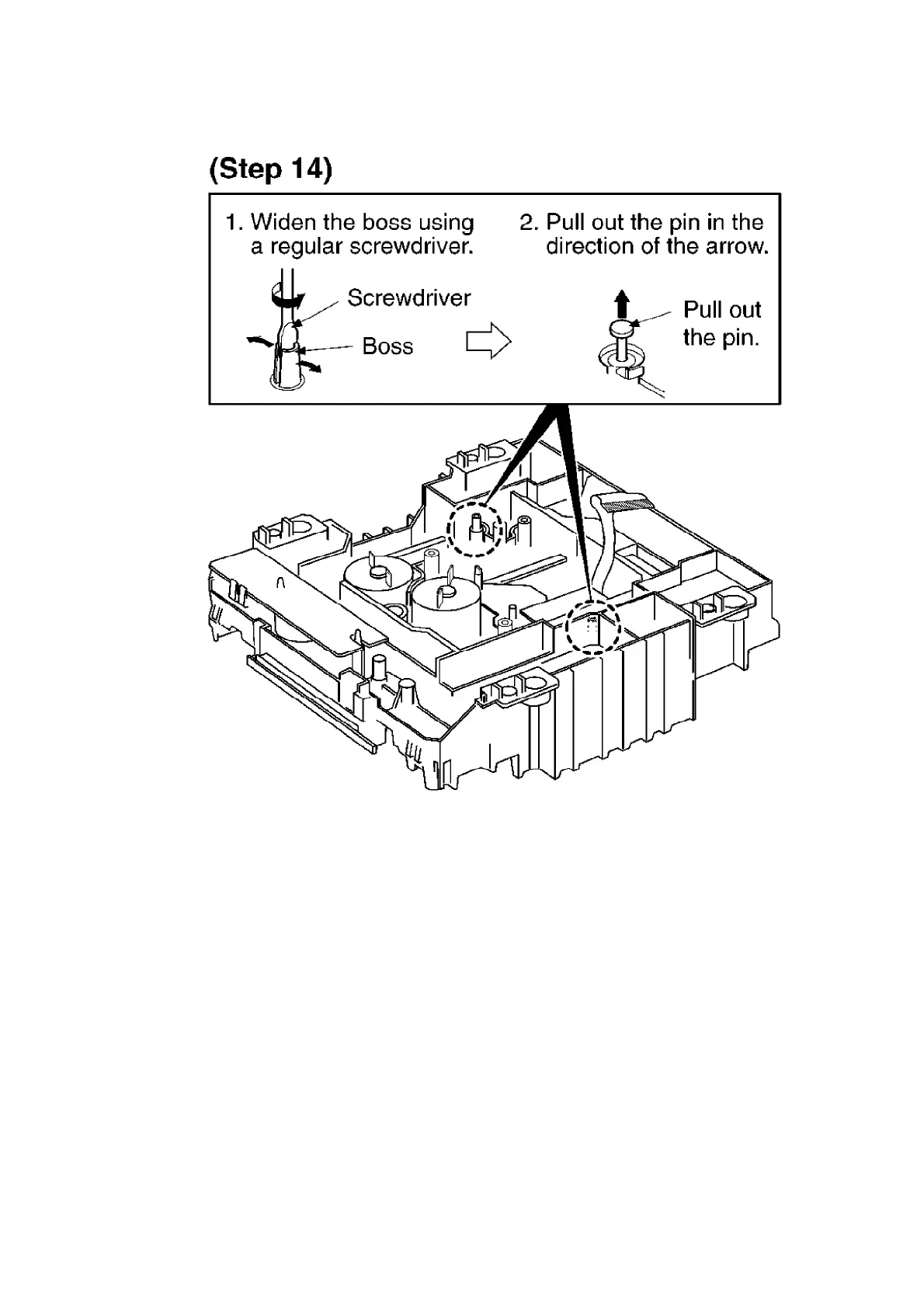 (Step 14)

1. Widen the boss using a regular screwdriver.

Screwdriver

Boss

2. Pull out the pin in the direction of the arrow.

Pull out the pin.