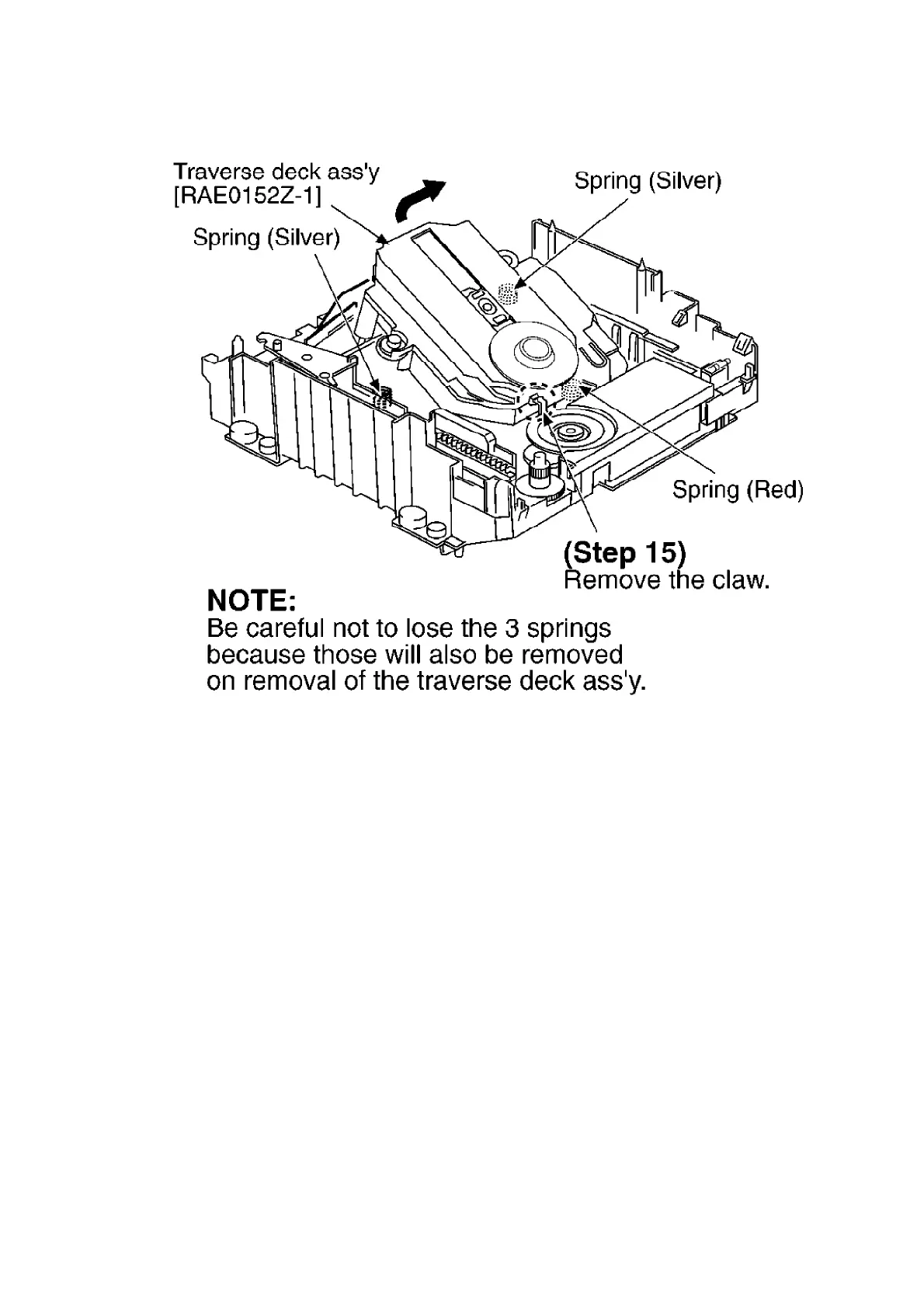 Traverse deck ass'y
[RAE0152Z-1]

Spring (Silver)

Spring (Silver)

Spring (Red)

(Step 15)
Remove the claw.

NOTE:
Be careful not to lose the 3 springs because those will also be removed on removal of the traverse deck ass'y.