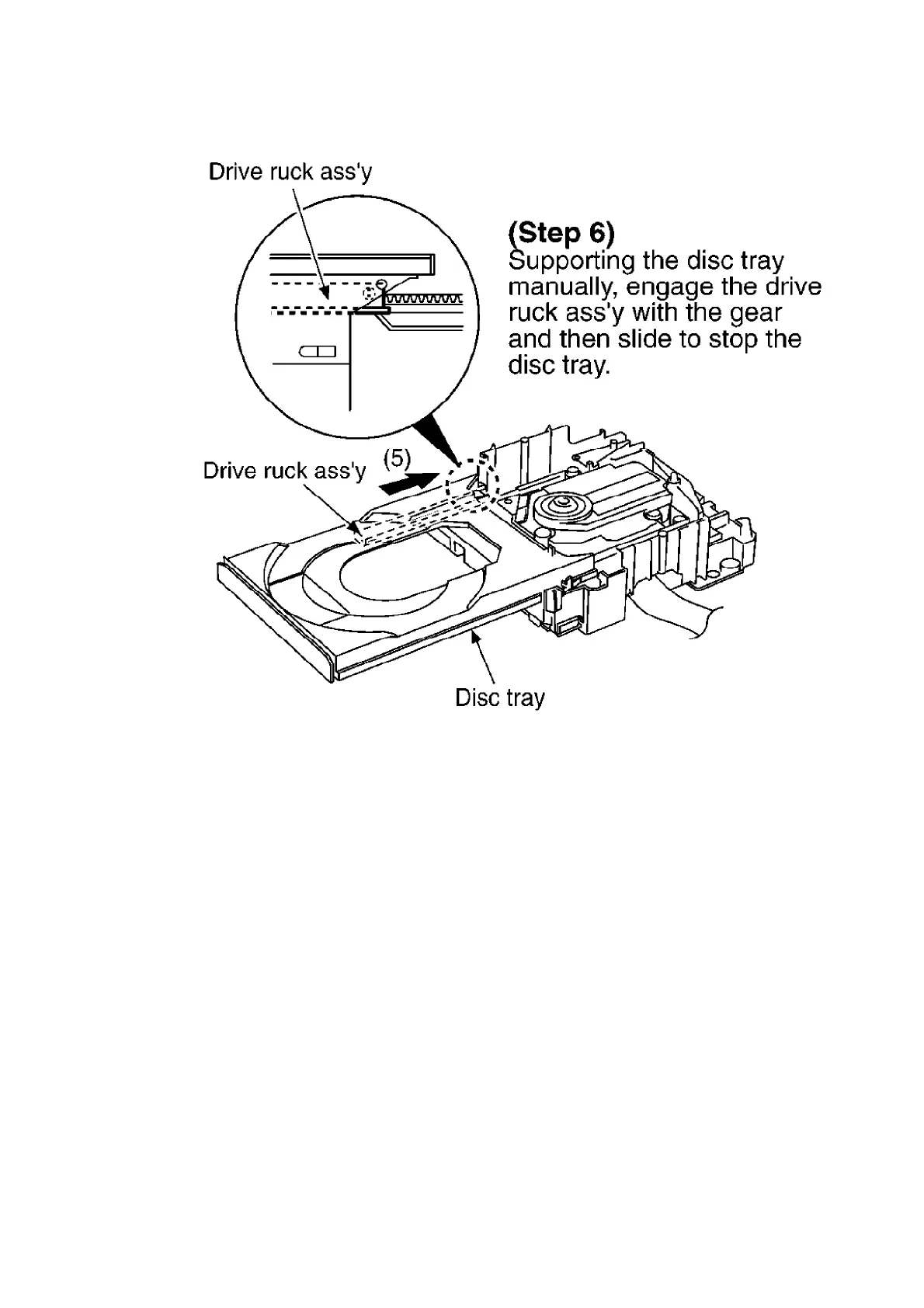 Drive ruck ass'y

(Step 6)
Supporting the disc tray manually, engage the drive ruck ass'y with the gear and then slide to stop the disc tray.

Drive ruck ass'y

(5)

Disc tray