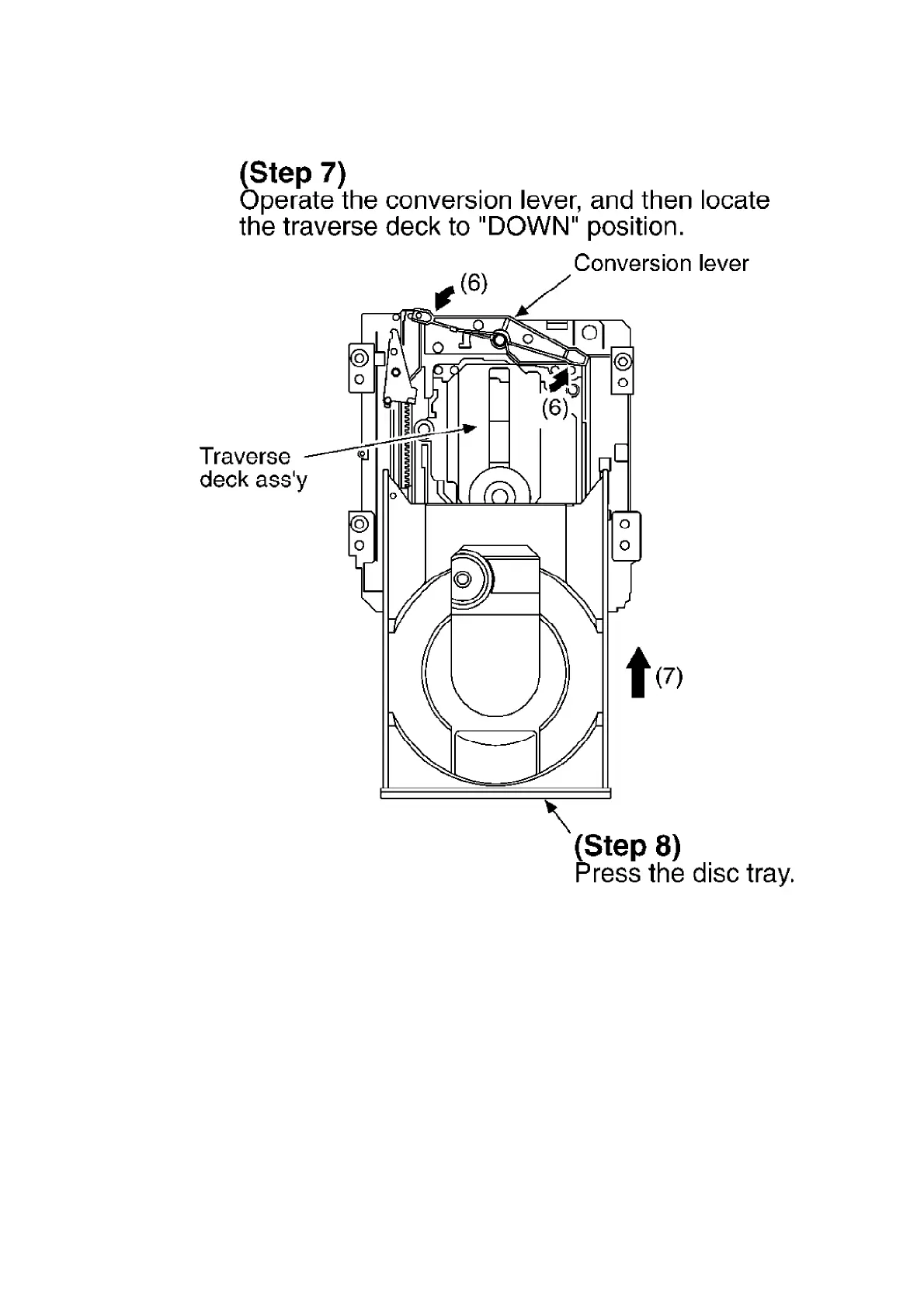 (Step 7)
Operate the conversion lever, and then locate the traverse deck to "DOWN" position.

Conversion lever

(6)

(6)

Traverse deck ass'y

(7)

(Step 8)
Press the disc tray.