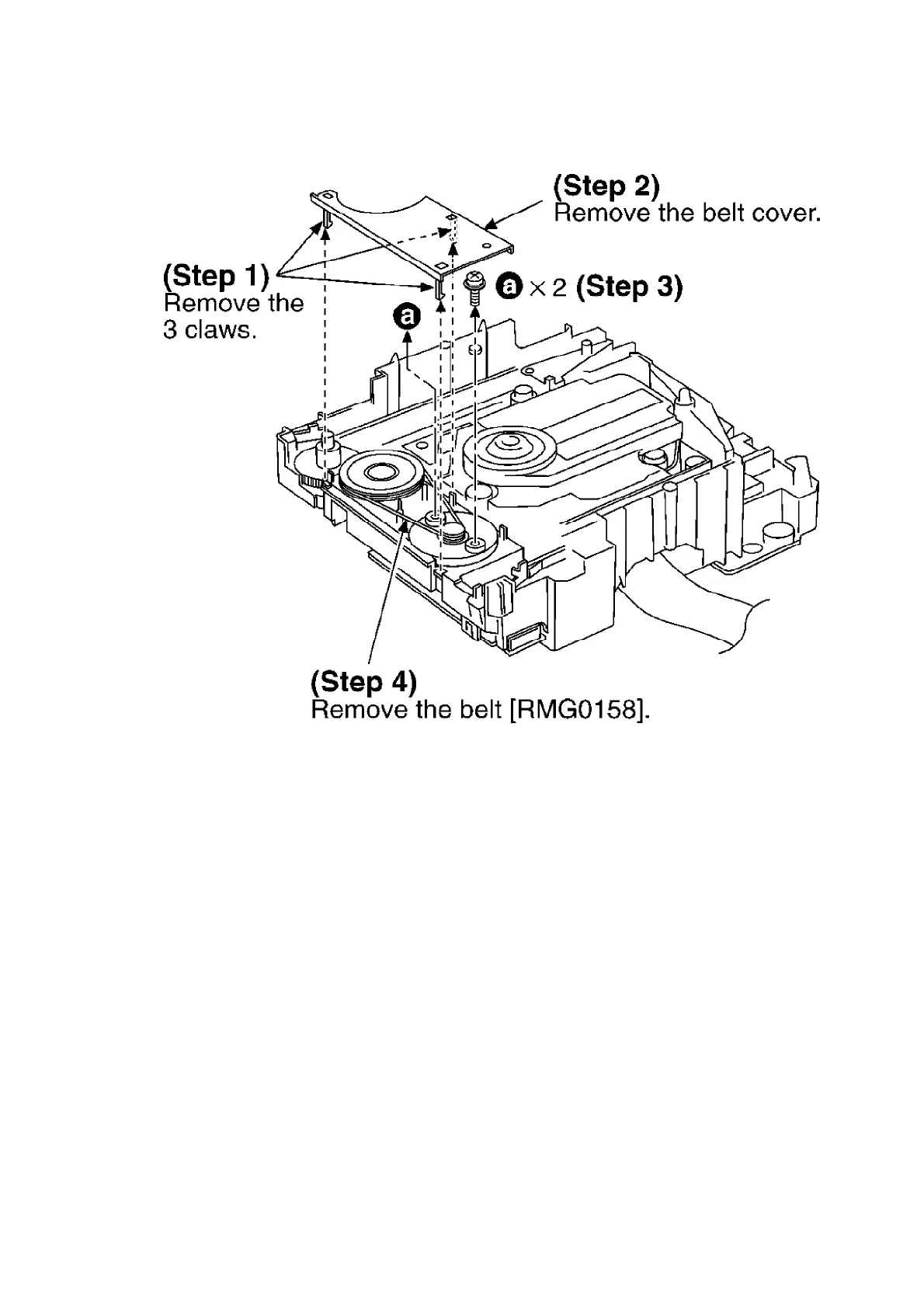 (Step 2)
Remove the belt cover.

(Step 1)
Remove the 3 claws.

a × 2 (Step 3)

a

(Step 4)
Remove the belt [RMG0158].