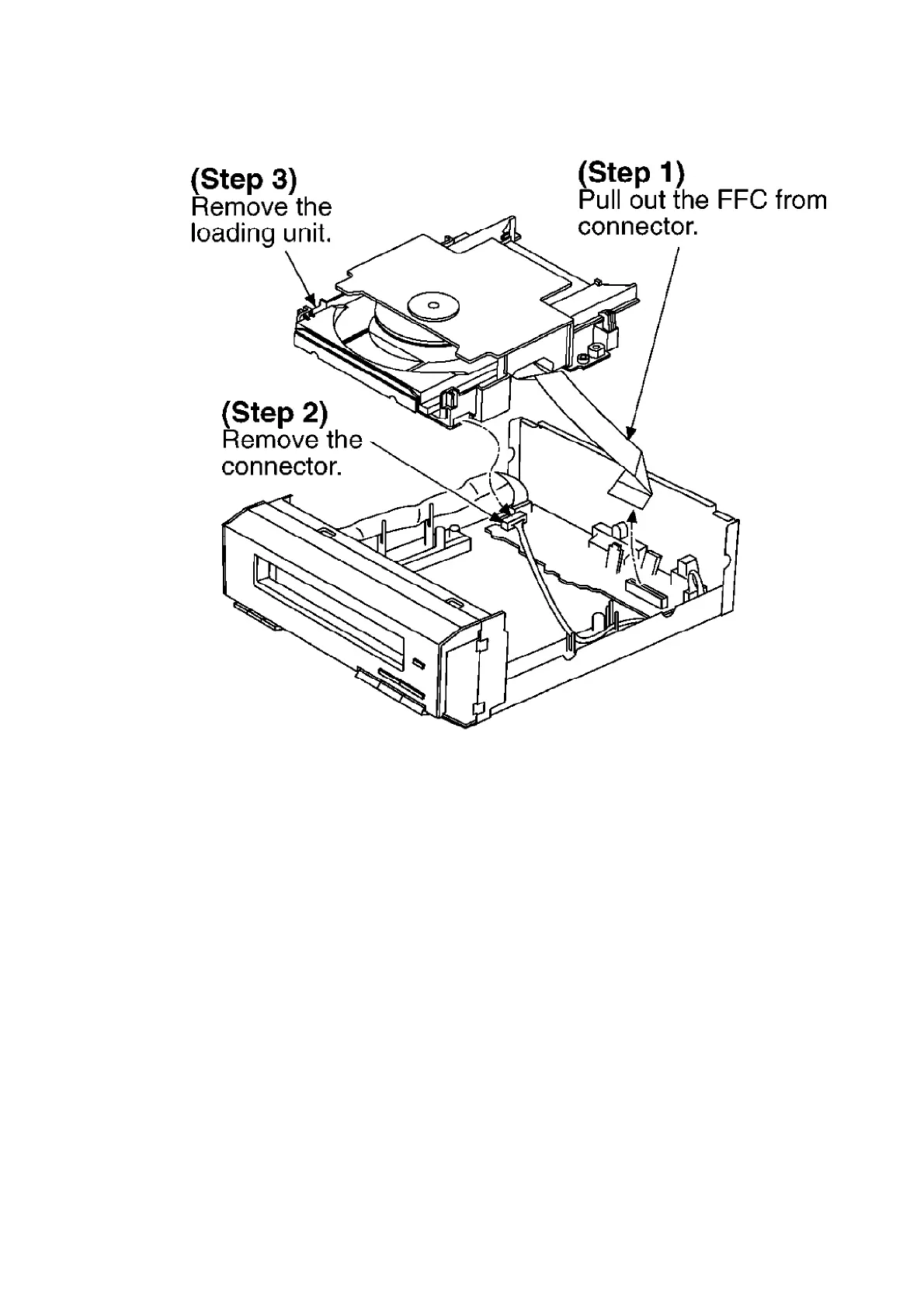 (Step 3)
Remove the loading unit.

(Step 1)
Pull out the FFC from connector.

(Step 2)
Remove the connector.