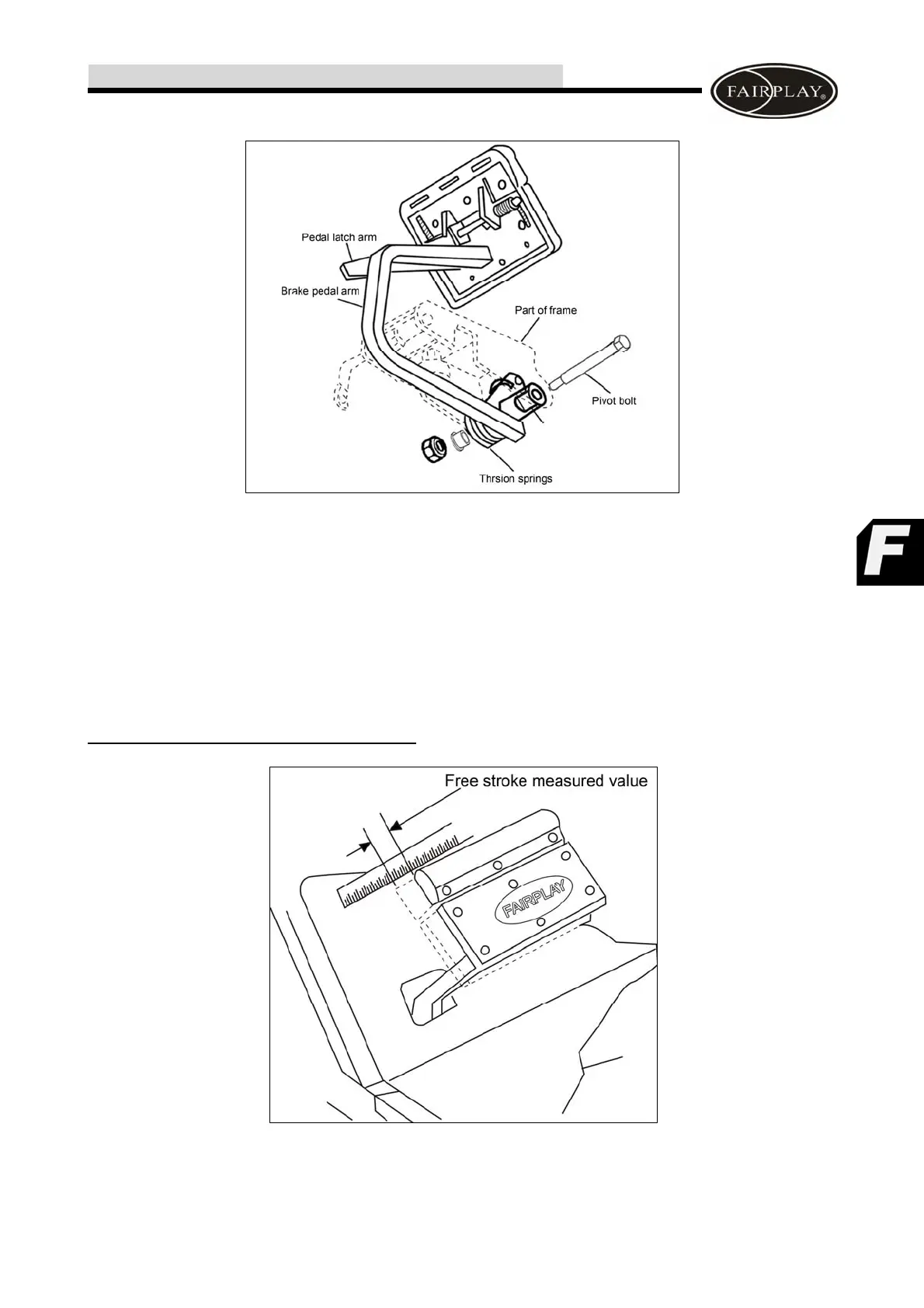 FAIRPLAY®

Pedal latch arm
Brake pedal arm
Part of frame
Pivot bolt
Thrsion springs

F

Free stroke measured value
FAIRPLAY